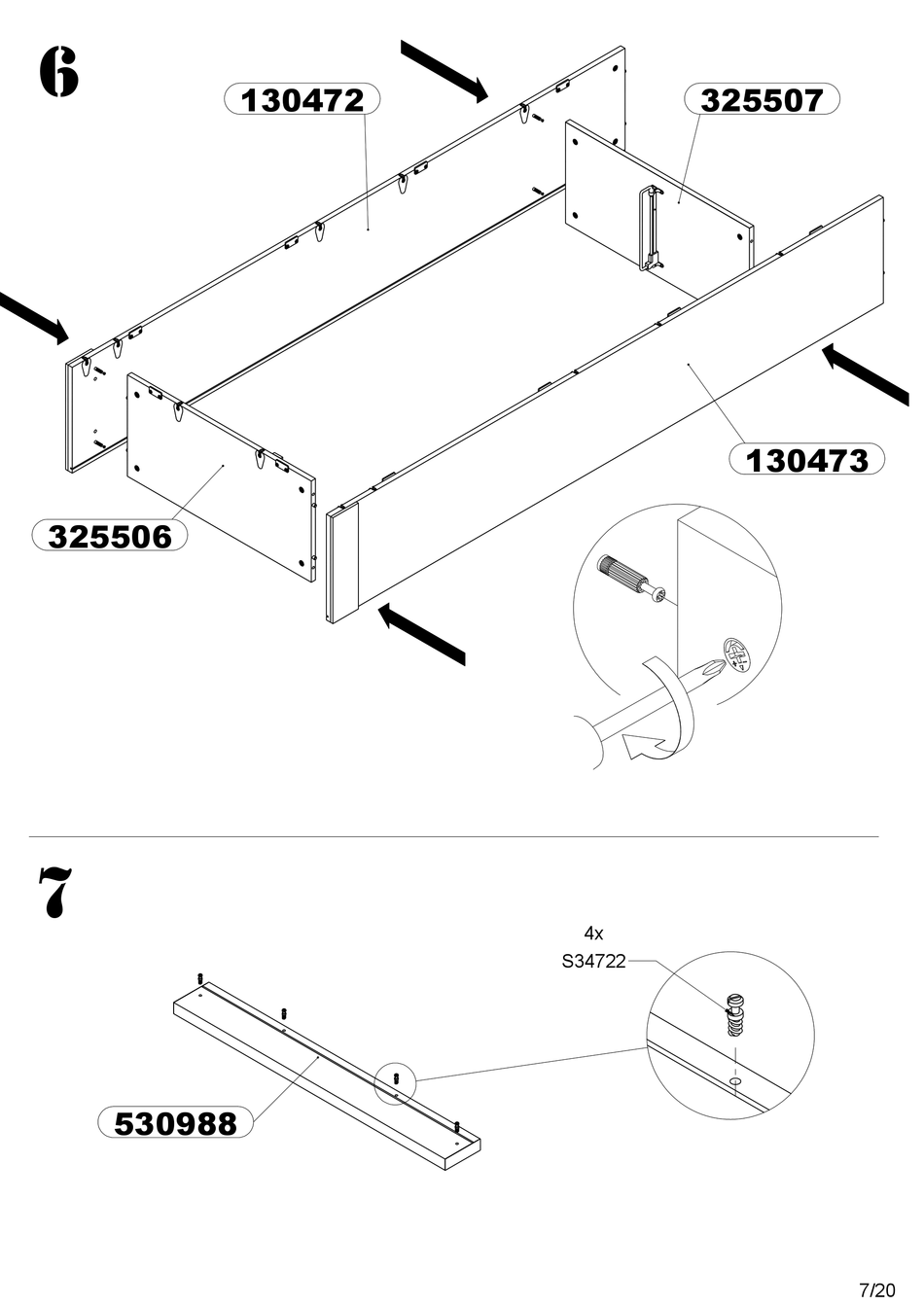 6

130472

325507

130473

325506

7

4x
S34722

530988

7/20