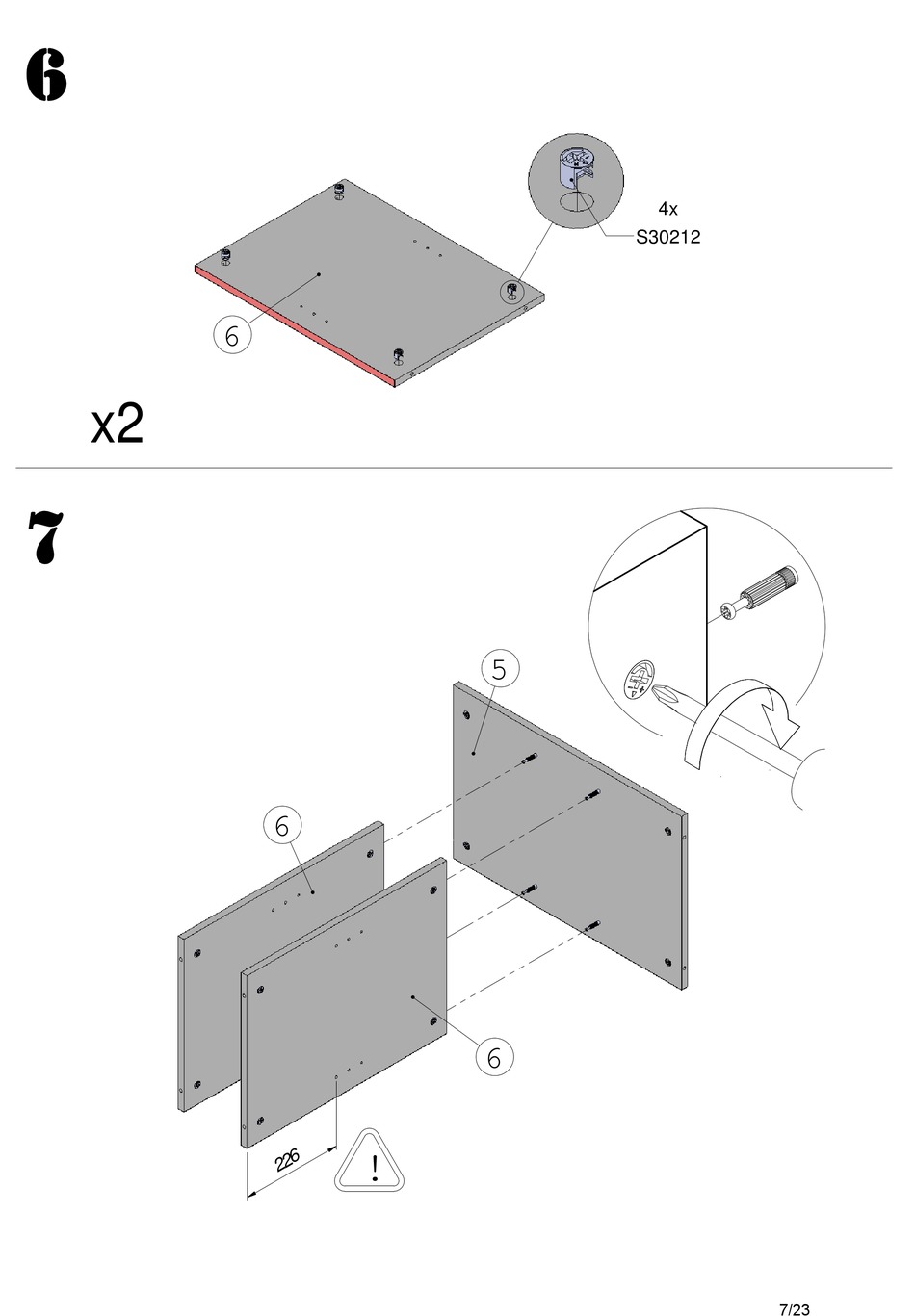 6

4x
S30212

6

x2

7

5

6

6

226

!

7/23