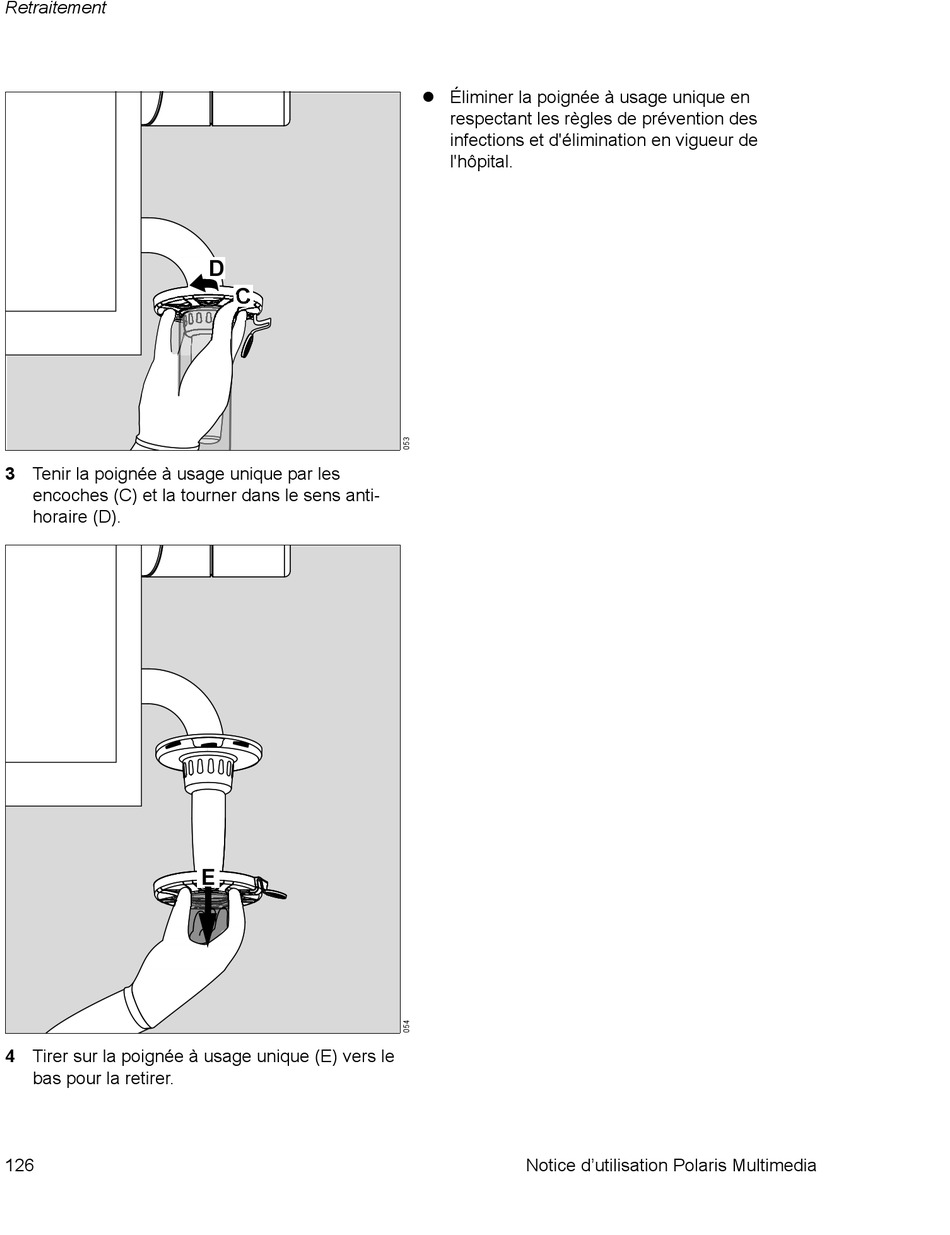 Retraitement

D

C

053

3 Tenir la poignée à usage unique par les encoches (C) et la tourner dans le sens antihoraire (D).

E

054

4 Tirer sur la poignée à usage unique (E) vers le bas pour la retirer.

● Éliminer la poignée à usage unique en respectant les règles de prévention des infections et d'élimination en vigueur de l'hôpital.

126

Notice d'utilisation Polaris Multimedia