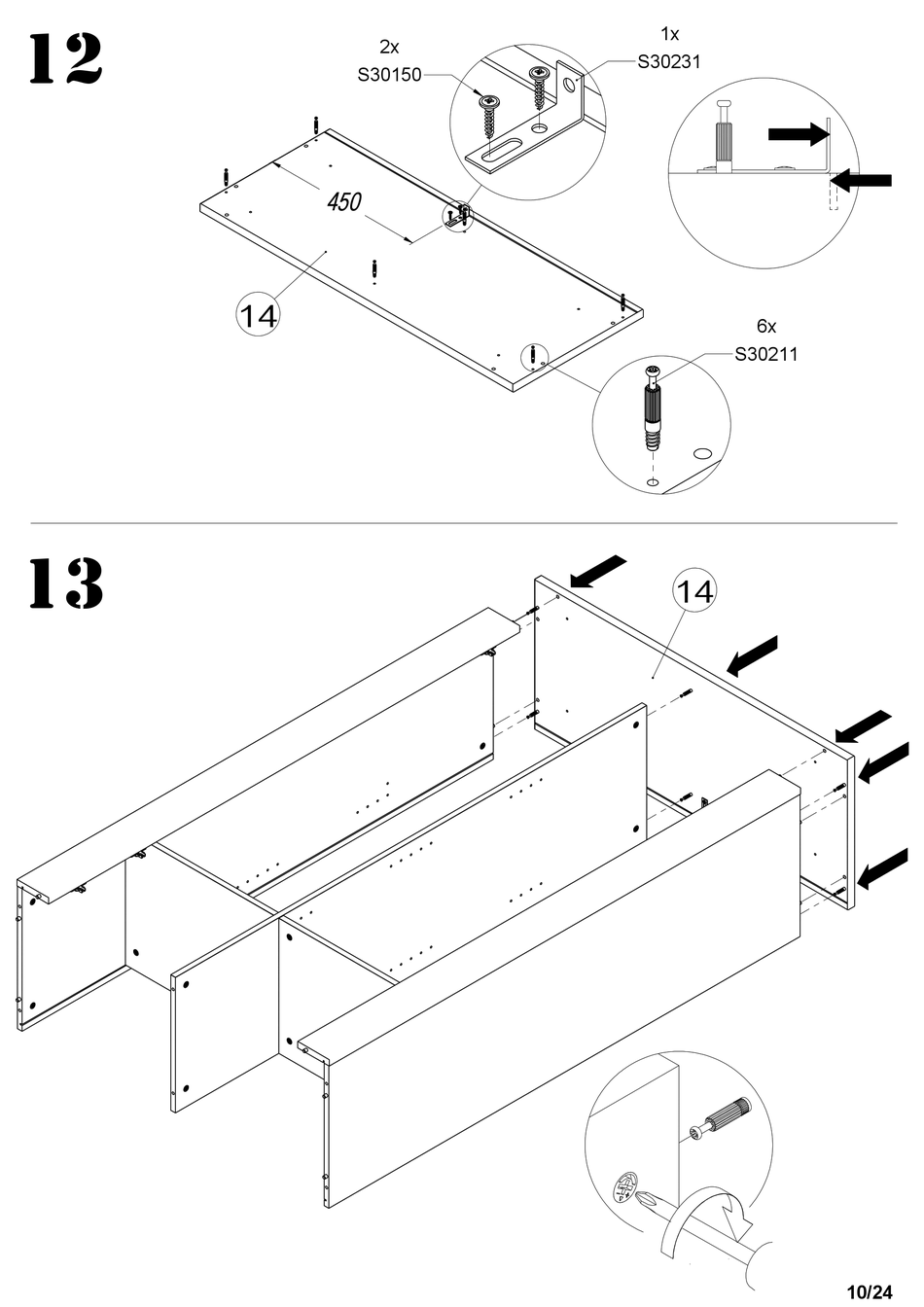 12

2x
S30150

1x
S30231

450

14

6x
S30211

13

14

10/24