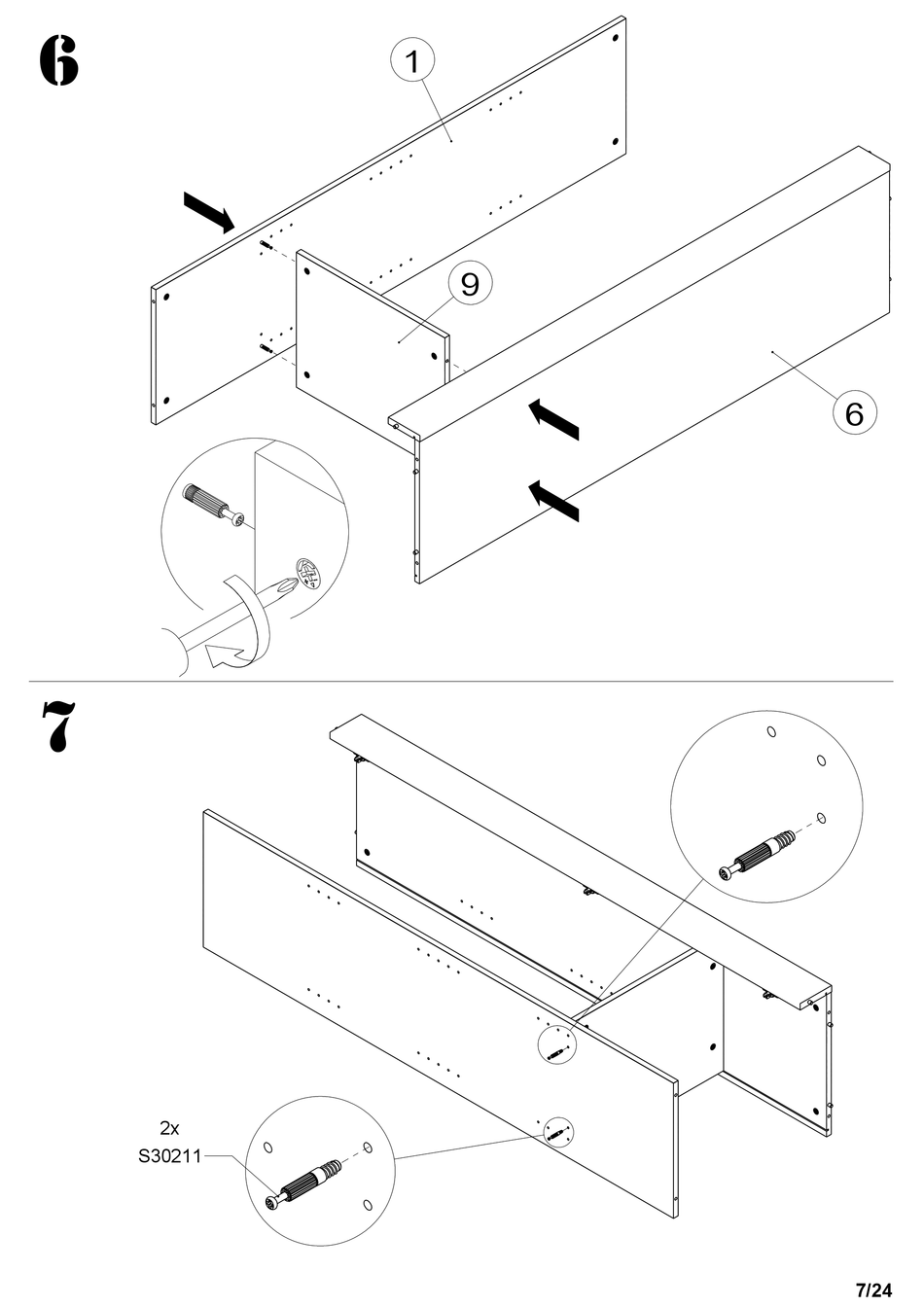 6

1

9

6

7

2x
S30211

7/24