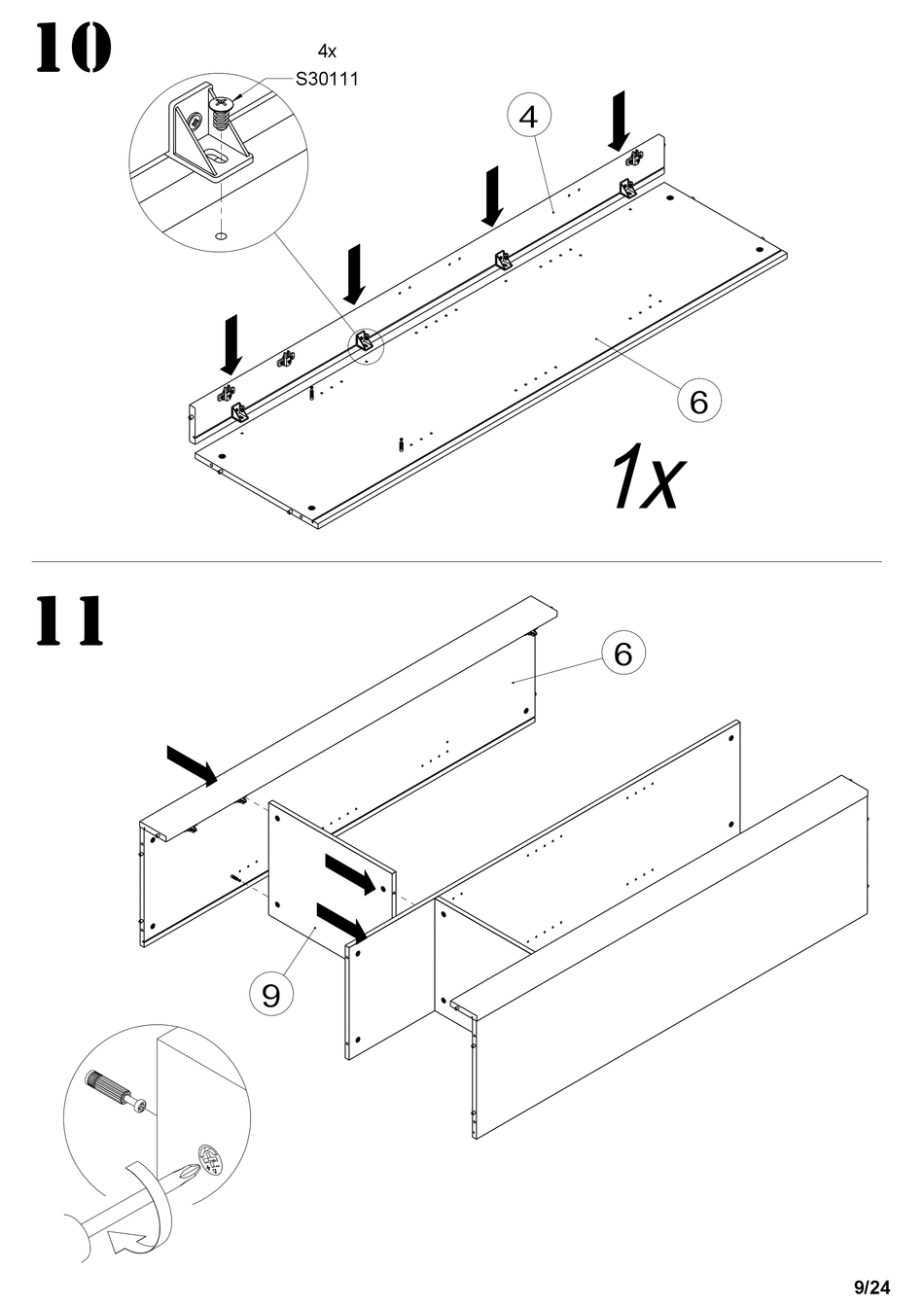 10

4x
S30111

4

6

1x

11

6

9

9/24