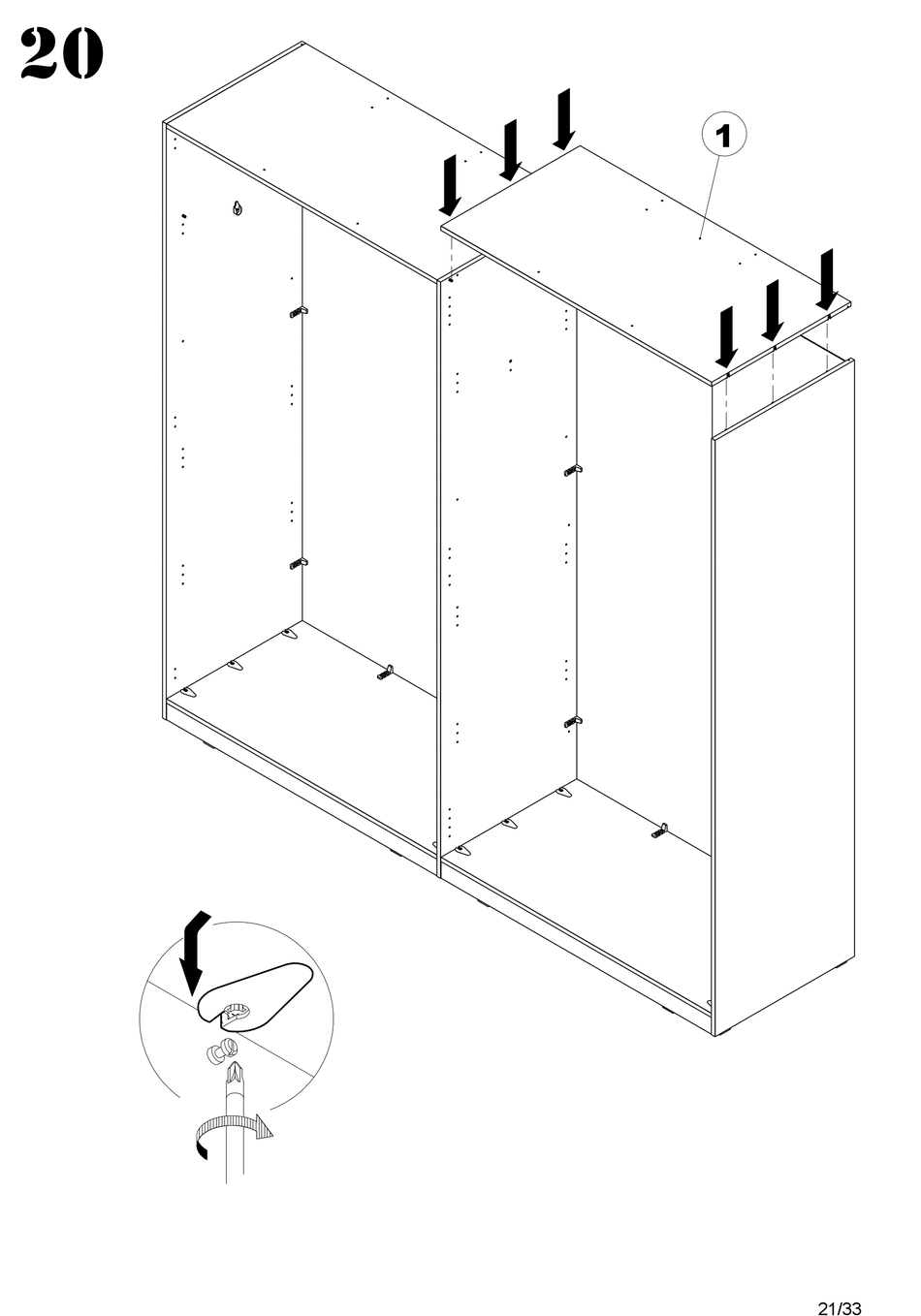 20

1

21/33