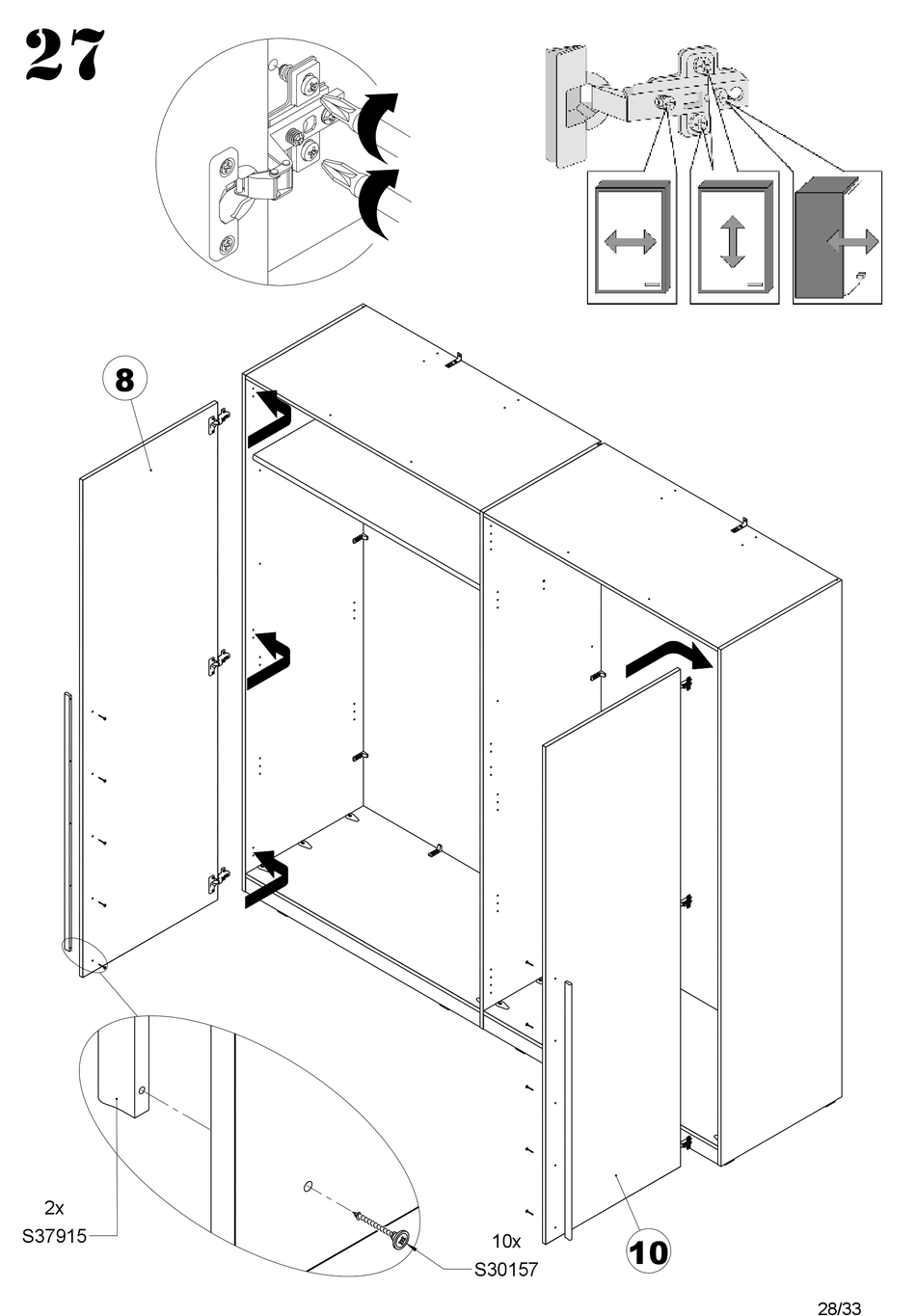 27

8

2x
S37915

10x
S30157

10

28/33