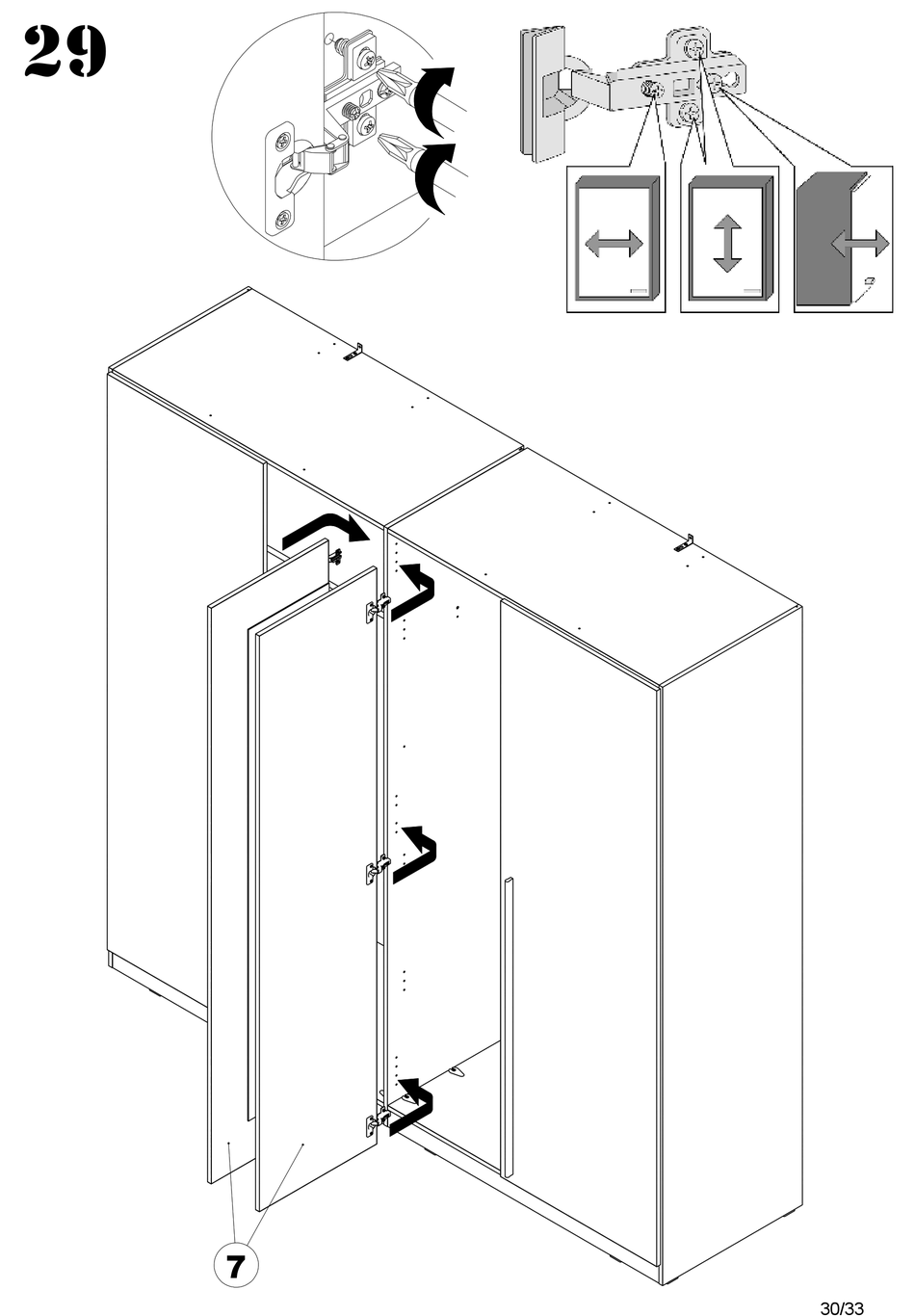 29

7

30/33