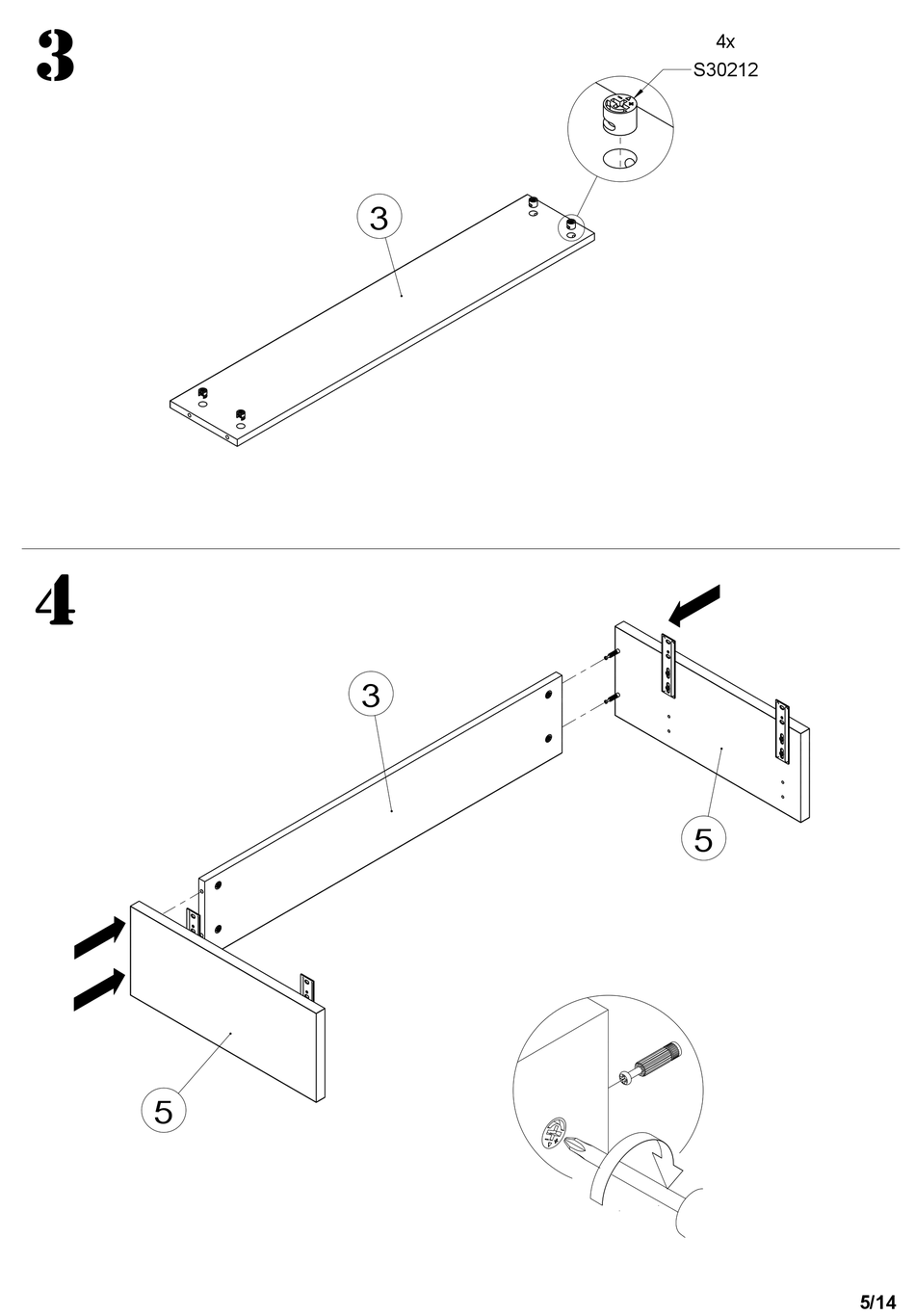 3

4x
S30212

3

4

3

5

5

5/14