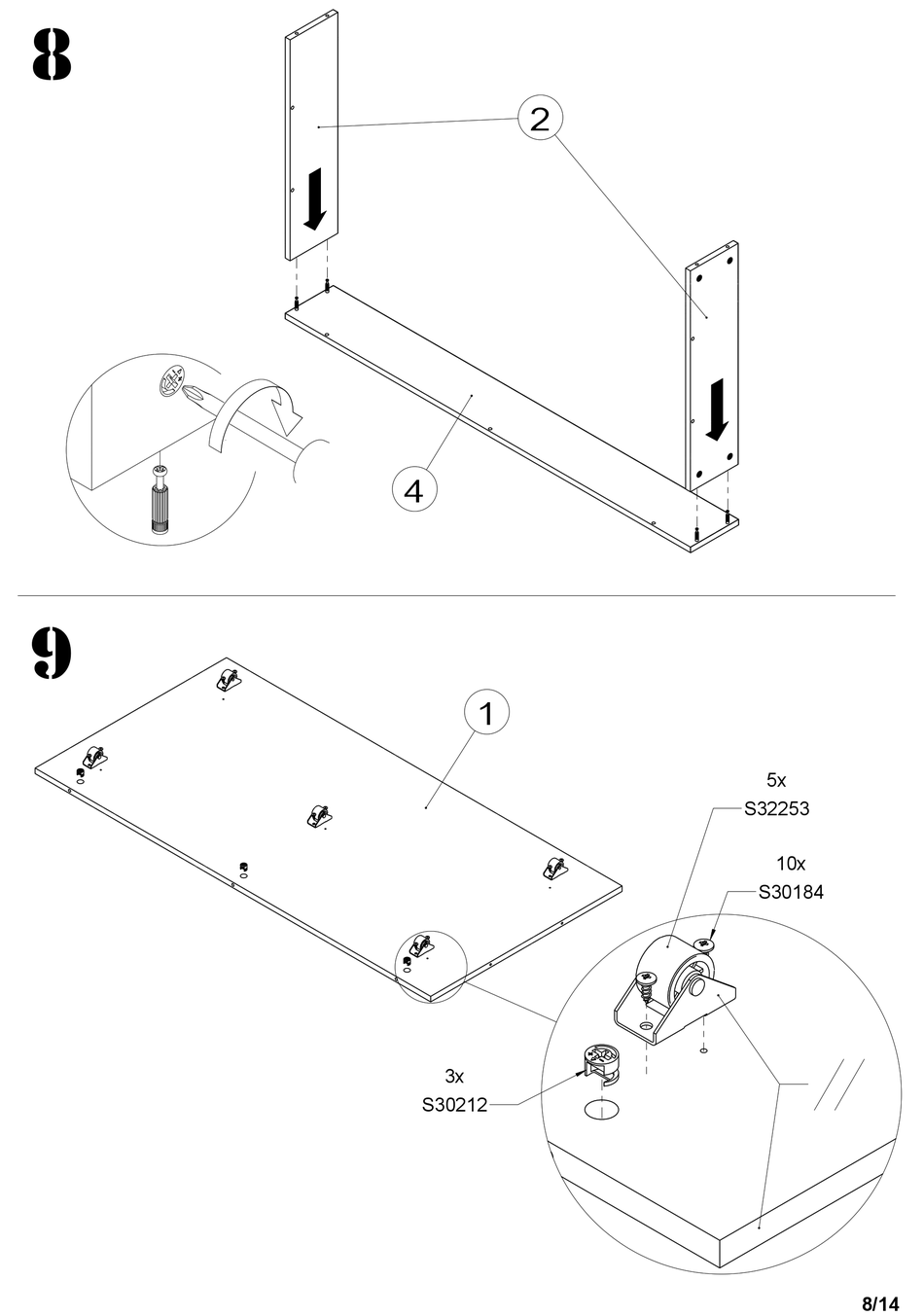 8

2

4

9

1

5x
S32253

10x
S30184

3x
S30212

8/14