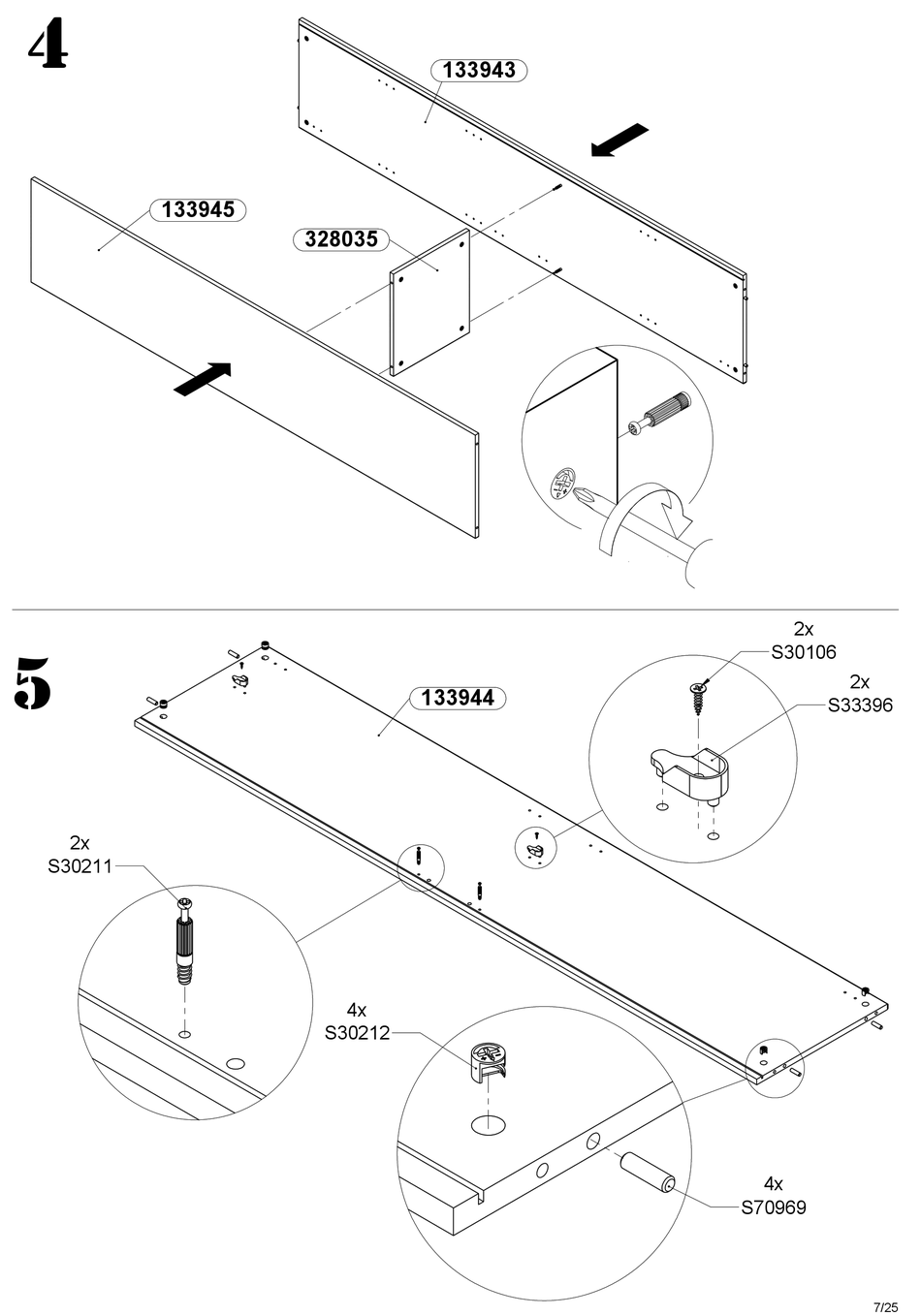 4

133943

133945

328035

5

133944

2x
S30106

2x
S33396

2x
S30211

4x
S30212

4x
S70969

7/25