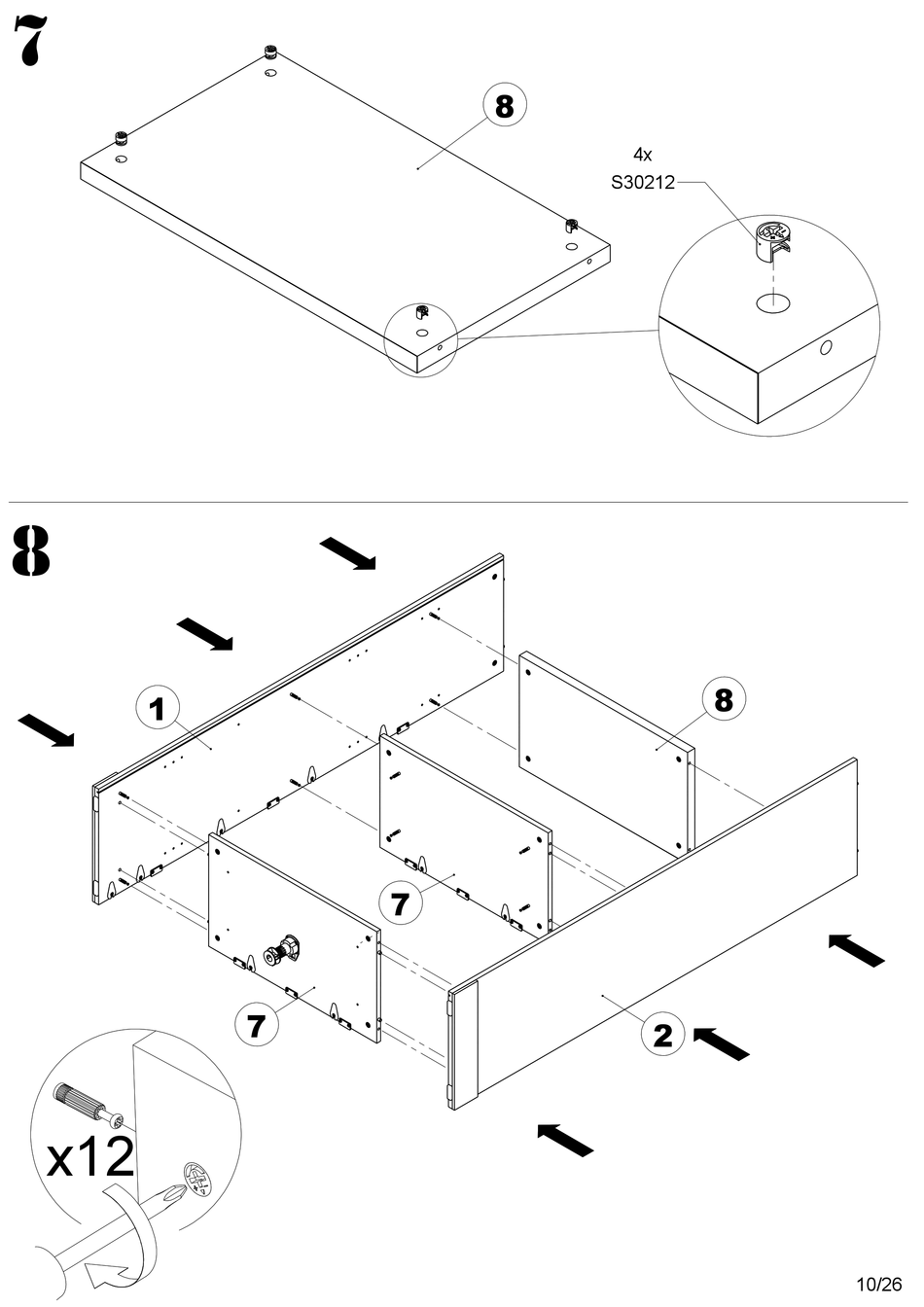 7

8

4x
S30212

8

1

8

7

7

2

x12

10/26