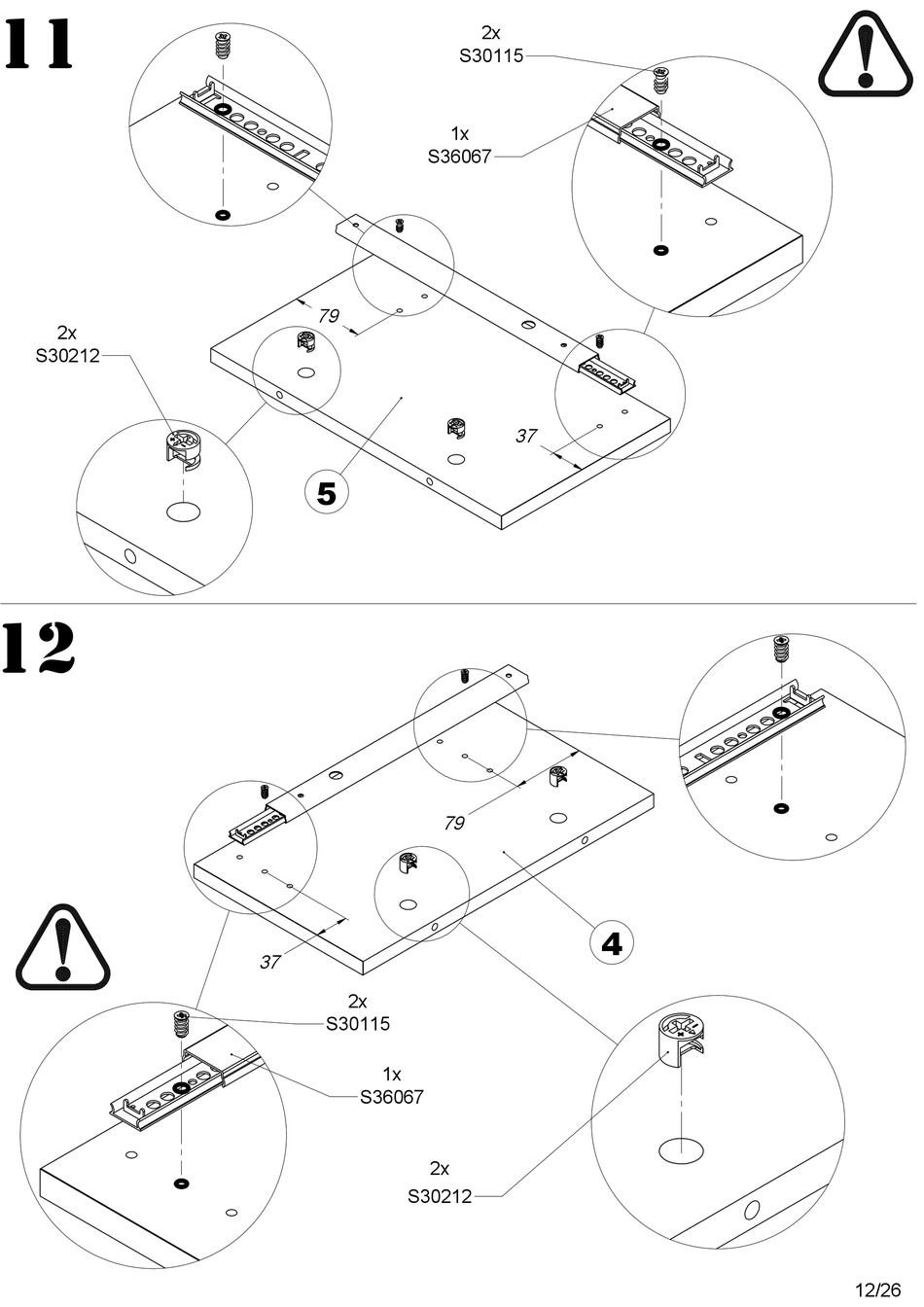 11

2x
S30115

1x
S36067

79

2x
S30212

37

5

12

79

37

4

2x
S30115

1x
S36067

2x
S30212

12/26