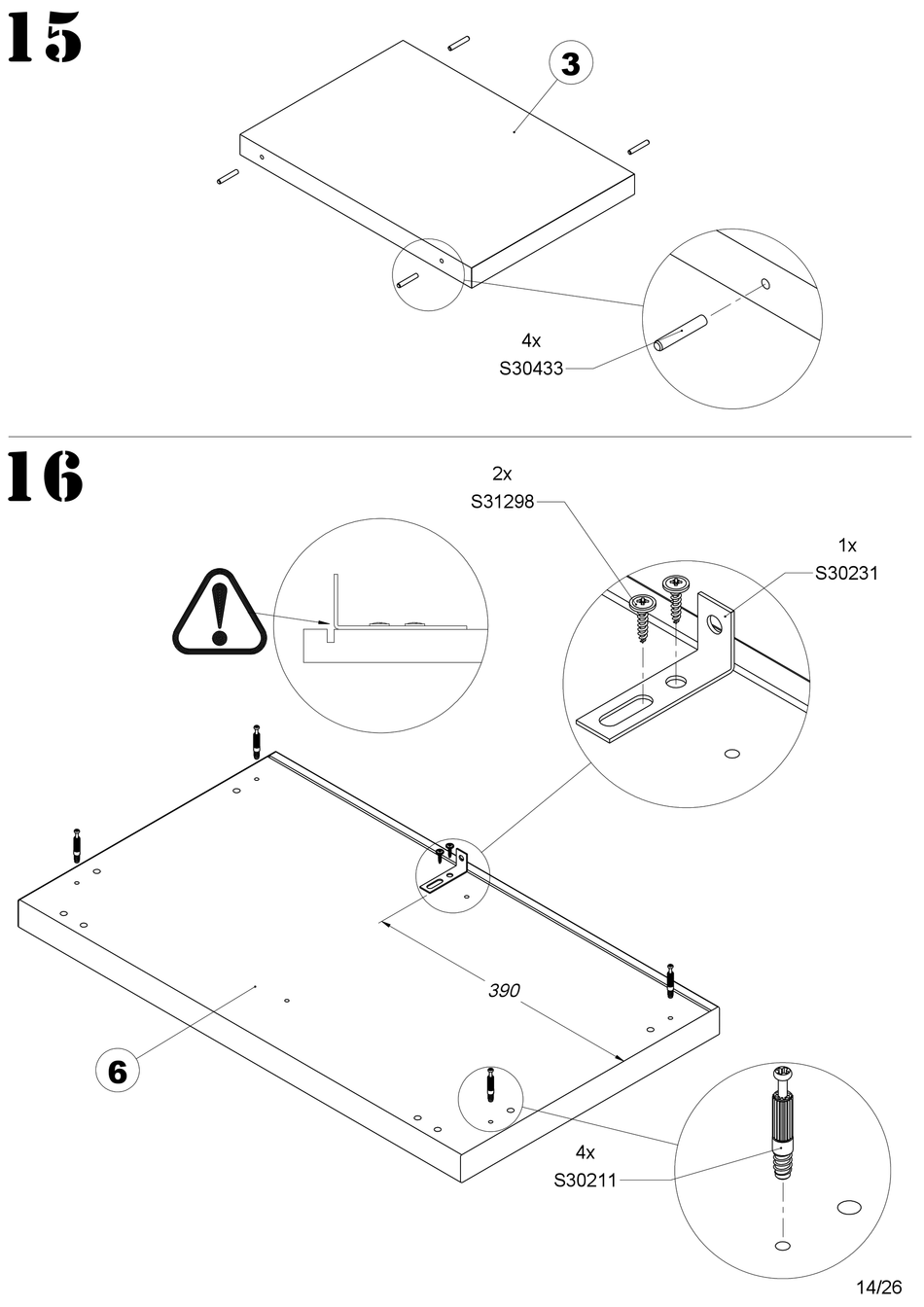 15

3

4x
S30433

16

2x
S31298

1x
S30231

390

6

4x
S30211

14/26