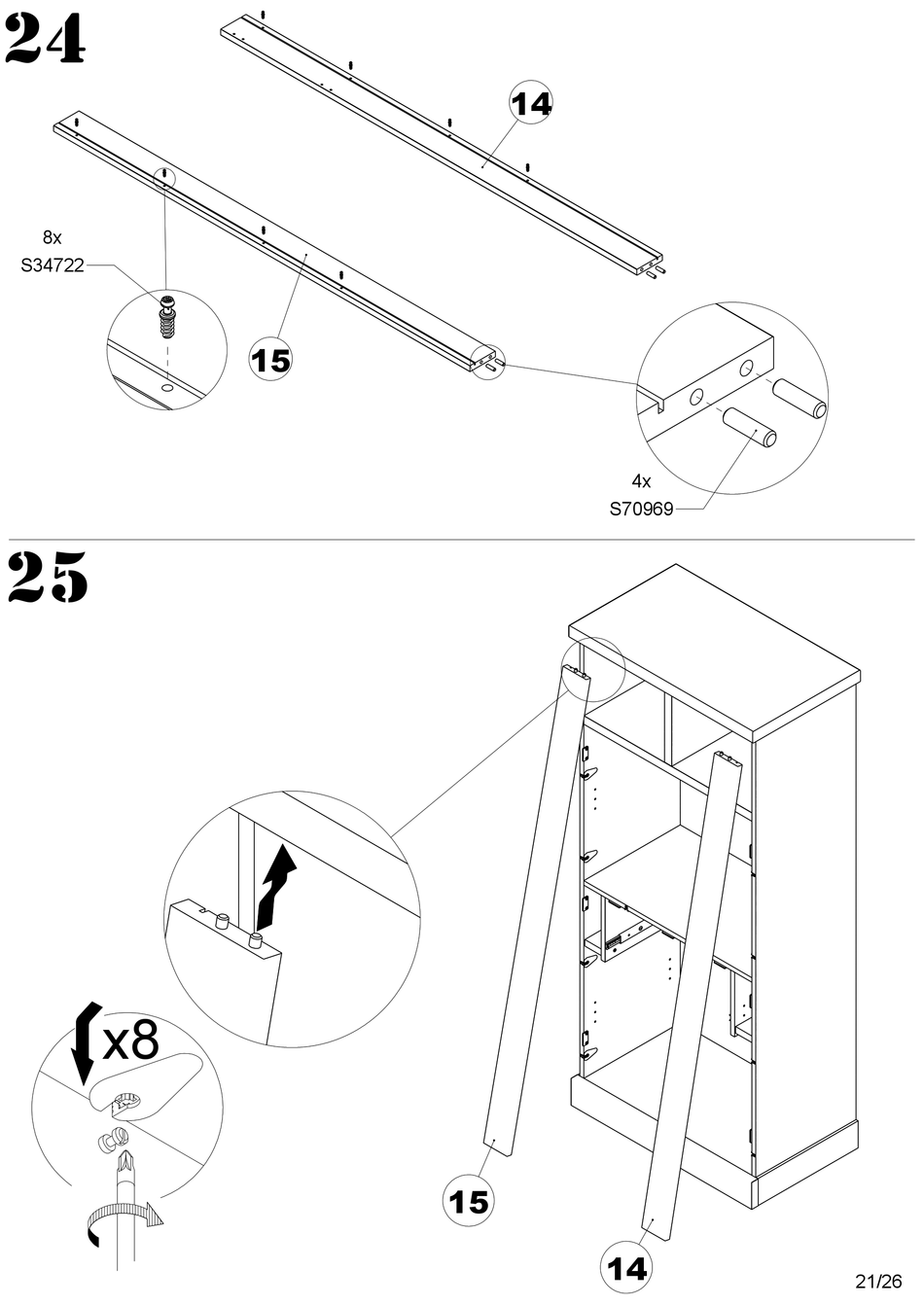 24

14

8x
S34722

15

4x
S70969

25

x8

15

14

21/26