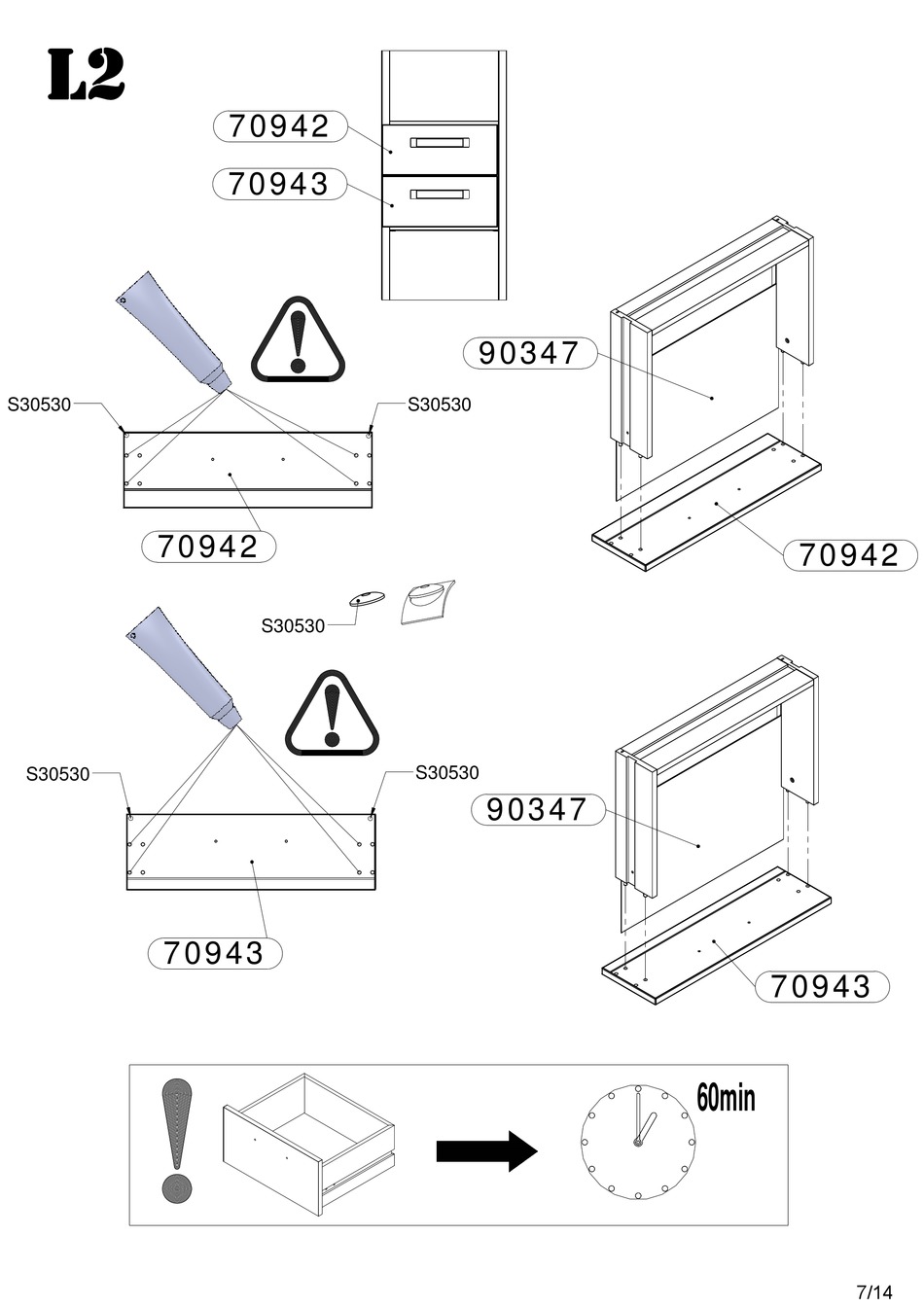 L2

70942
70943

S30530
S30530
70942

90347
70942

S30530

S30530
S30530
70943

90347
70943

60min

7/14