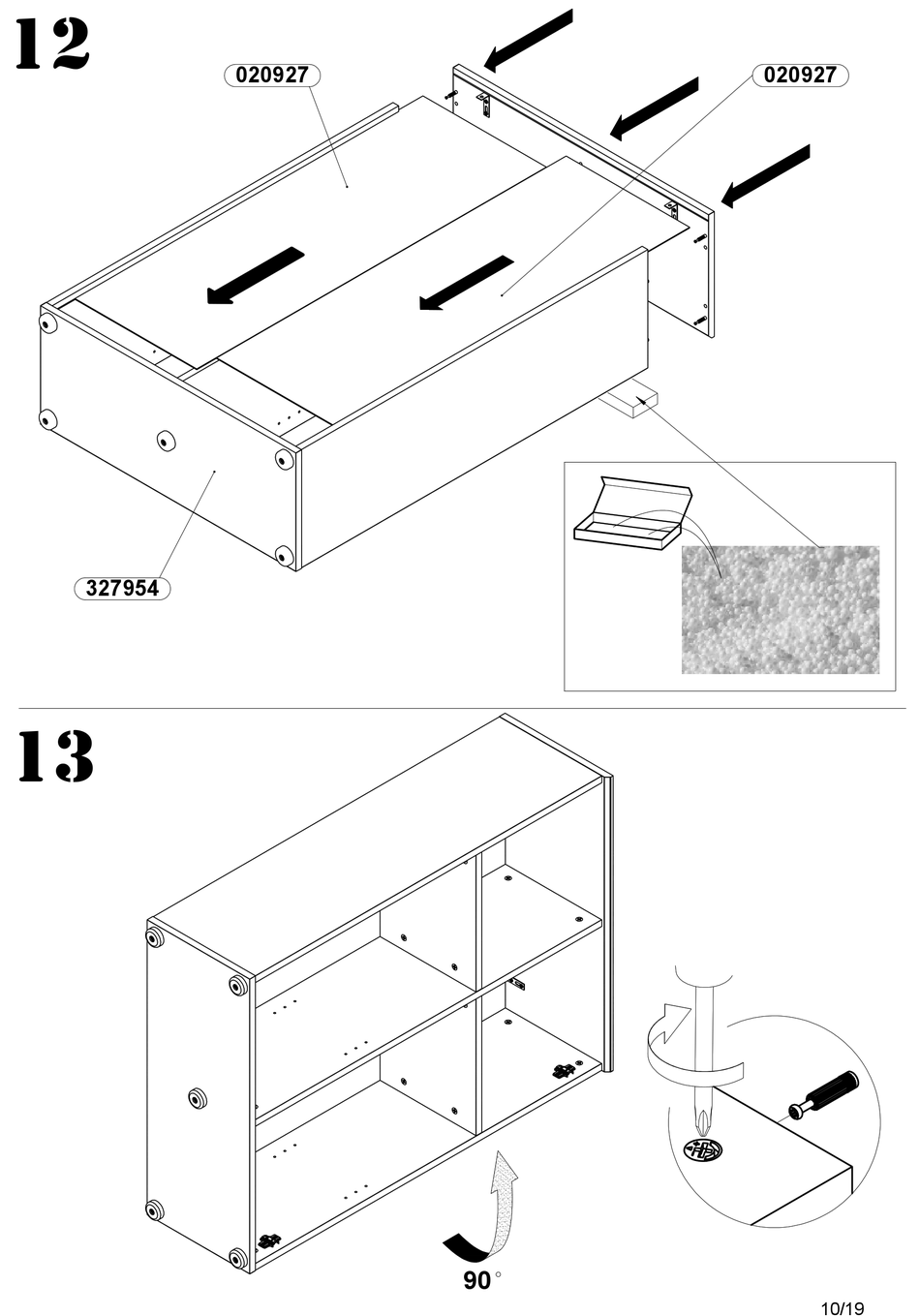 12

020927

020927

327954

13

90°

10/19