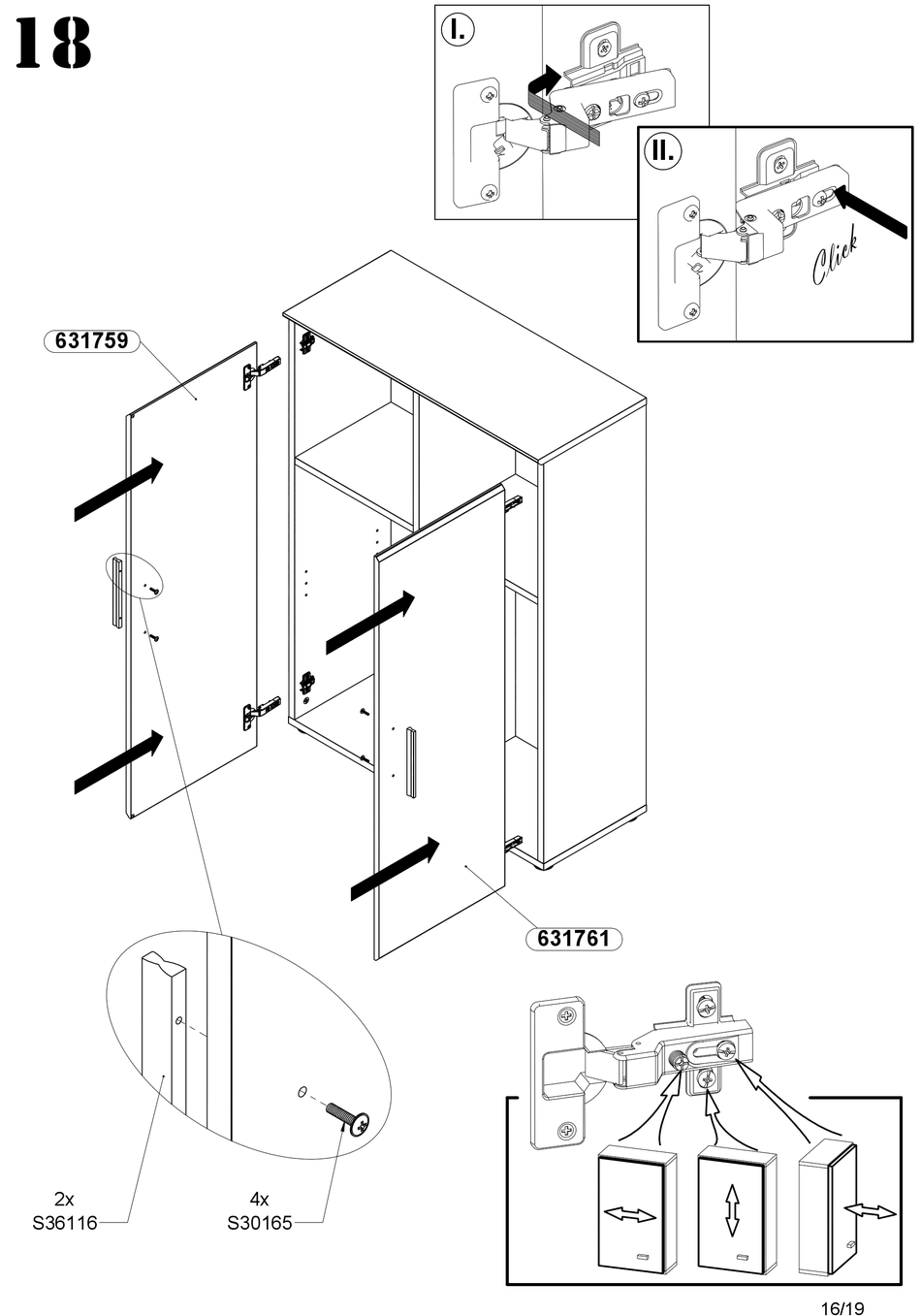 18

I.

II.

Click

631759

631761

2x
S36116

4x
S30165

16/19