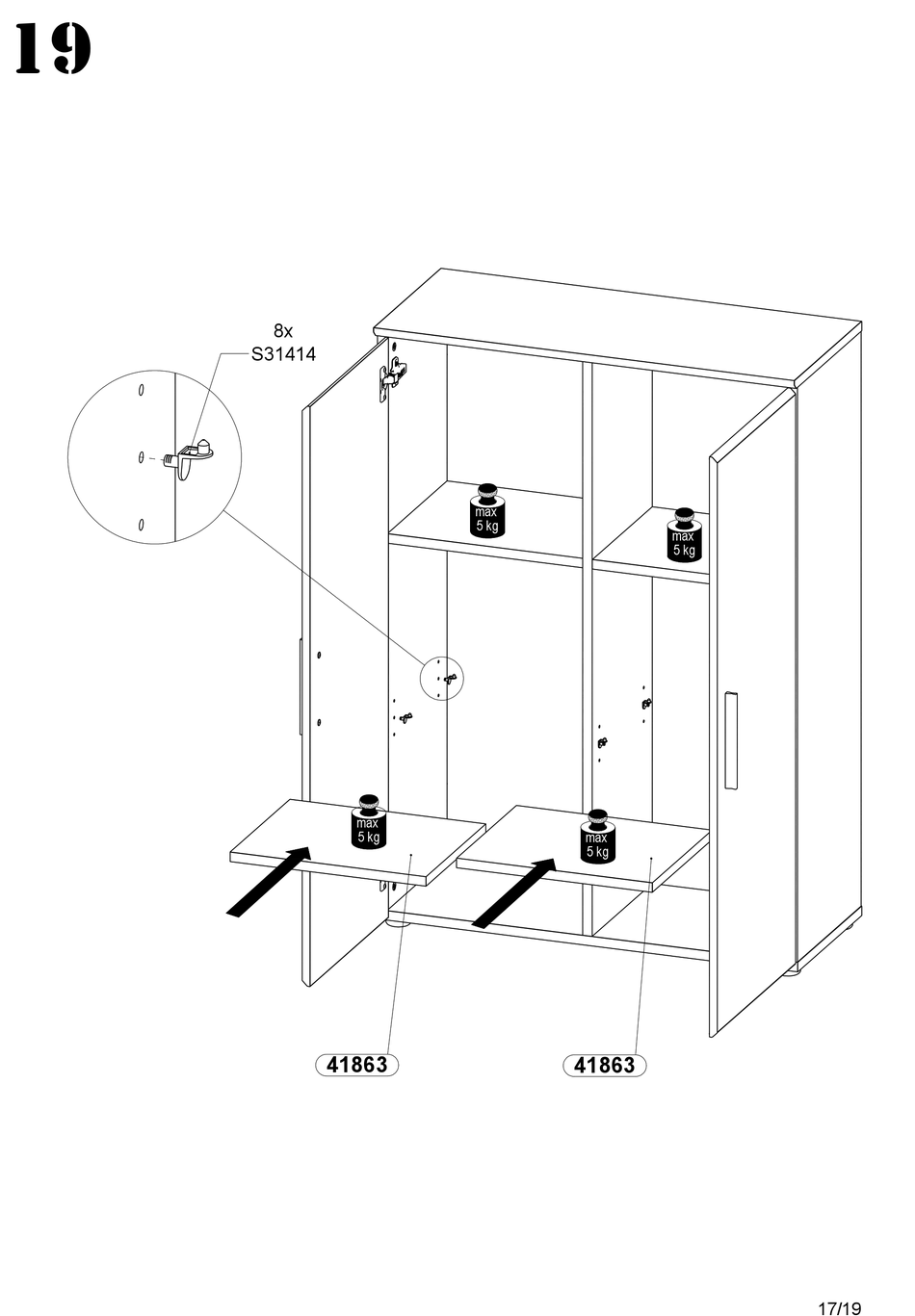 19

8x
S31414

max
5 kg

max
5 kg

max
5 kg

max
5 kg

41863

41863

17/19