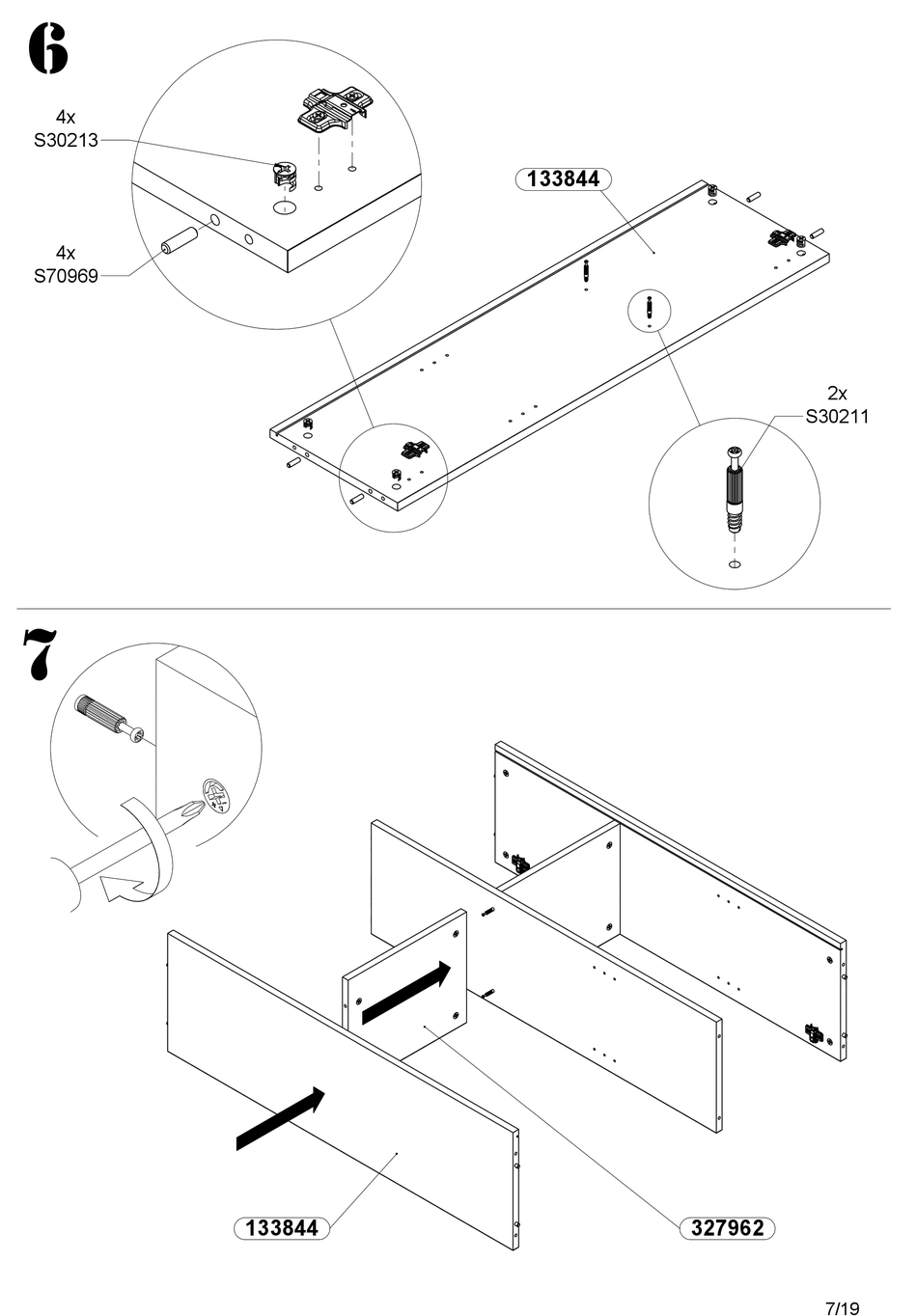 6

4x
S30213

4x
S70969

133844

2x
S30211

7

133844

327962

7/19