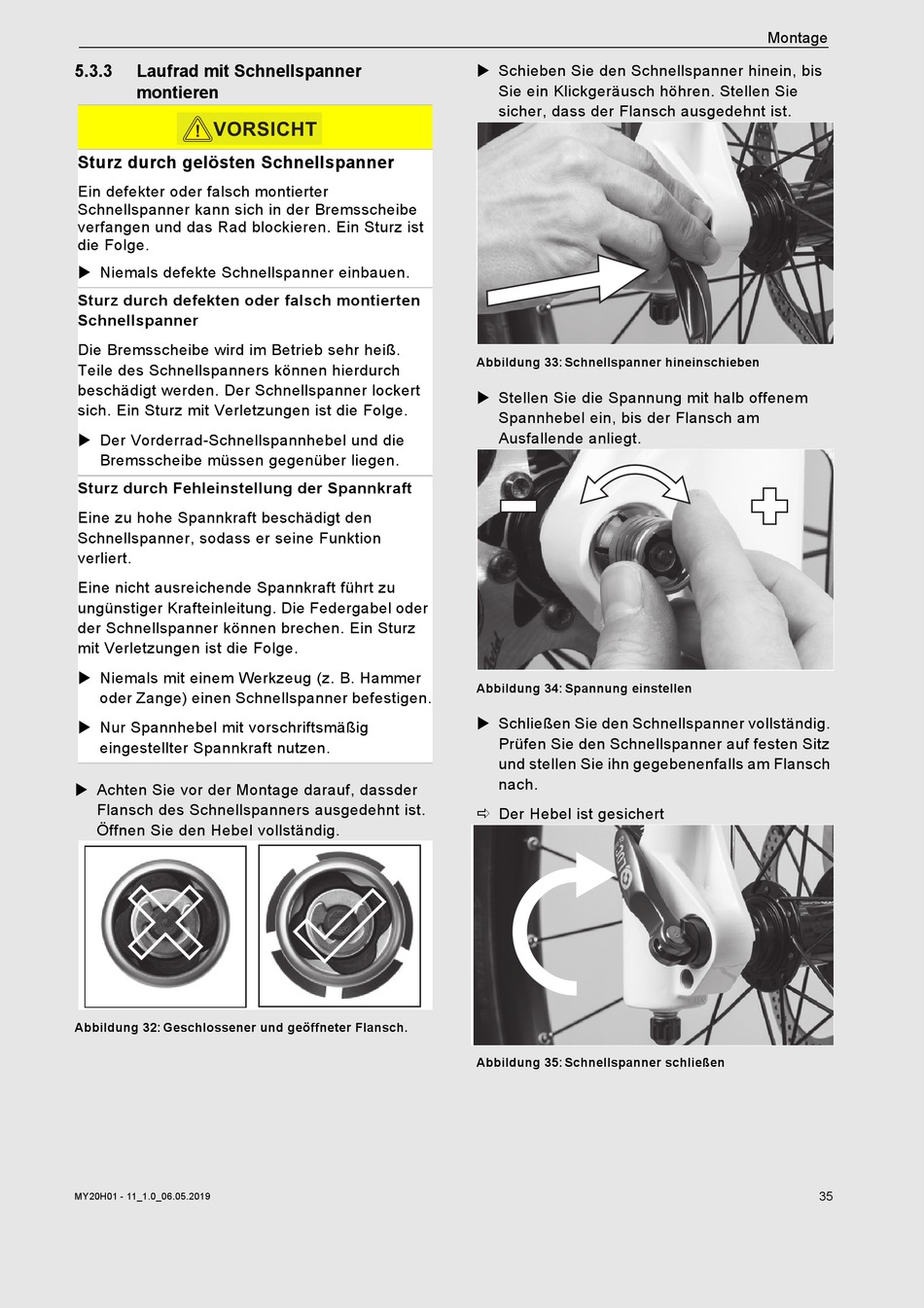 Montage

5.3.3 Laufrad mit Schnellspanner montieren

VORSICHT

Sturz durch gelösten Schnellspanner

Ein defekter oder falsch montierter Schnellspanner kann sich in der Bremsscheibe verfangen und das Rad blockieren. Ein Sturz ist die Folge.

▶ Niemals defekte Schnellspanner einbauen.

Sturz durch defekten oder falsch montierten Schnellspanner

Die Bremsscheibe wird im Betrieb sehr heiß. Teile des Schnellspanners können hierdurch beschädigt werden. Der Schnellspanner lockert sich. Ein Sturz mit Verletzungen ist die Folge.

▶ Der Vorderrad-Schnellspannhebel und die Bremsscheibe müssen gegenüber liegen.

Sturz durch Fehleinstellung der Spannkraft

Eine zu hohe Spannkraft beschädigt den Schnellspanner, sodass er seine Funktion verliert.

Eine nicht ausreichende Spannkraft führt zu ungünstiger Krafteinleitung. Die Federgabel oder der Schnellspanner können brechen. Ein Sturz mit Verletzungen ist die Folge.

▶ Niemals mit einem Werkzeug (z. B. Hammer oder Zange) einen Schnellspanner befestigen.

▶ Nur Spannhebel mit vorschriftsmäßig eingestellter Spannkraft nutzen.

▶ Achten Sie vor der Montage darauf, dassder Flansch des Schnellspanners ausgedehnt ist. Öffnen Sie den Hebel vollständig.

Abbildung 32: Geschlossener und geöffneter Flansch.

▶ Schieben Sie den Schnellspanner hinein, bis Sie ein Klickgeräusch höhren. Stellen Sie sicher, dass der Flansch ausgedehnt ist.

Abbildung 33: Schnellspanner hineinschieben

▶ Stellen Sie die Spannung mit halb offenem Spannhebel ein, bis der Flansch am Ausfallende anliegt.

Abbildung 34: Spannung einstellen

▶ Schließen Sie den Schnellspanner vollständig. Prüfen Sie den Schnellspanner auf festen Sitz und stellen Sie ihn gegebenenfalls am Flansch nach.

⇨ Der Hebel ist gesichert

Abbildung 35: Schnellspanner schließen

MY20H01 - 11_1.0_06.05.2019

35