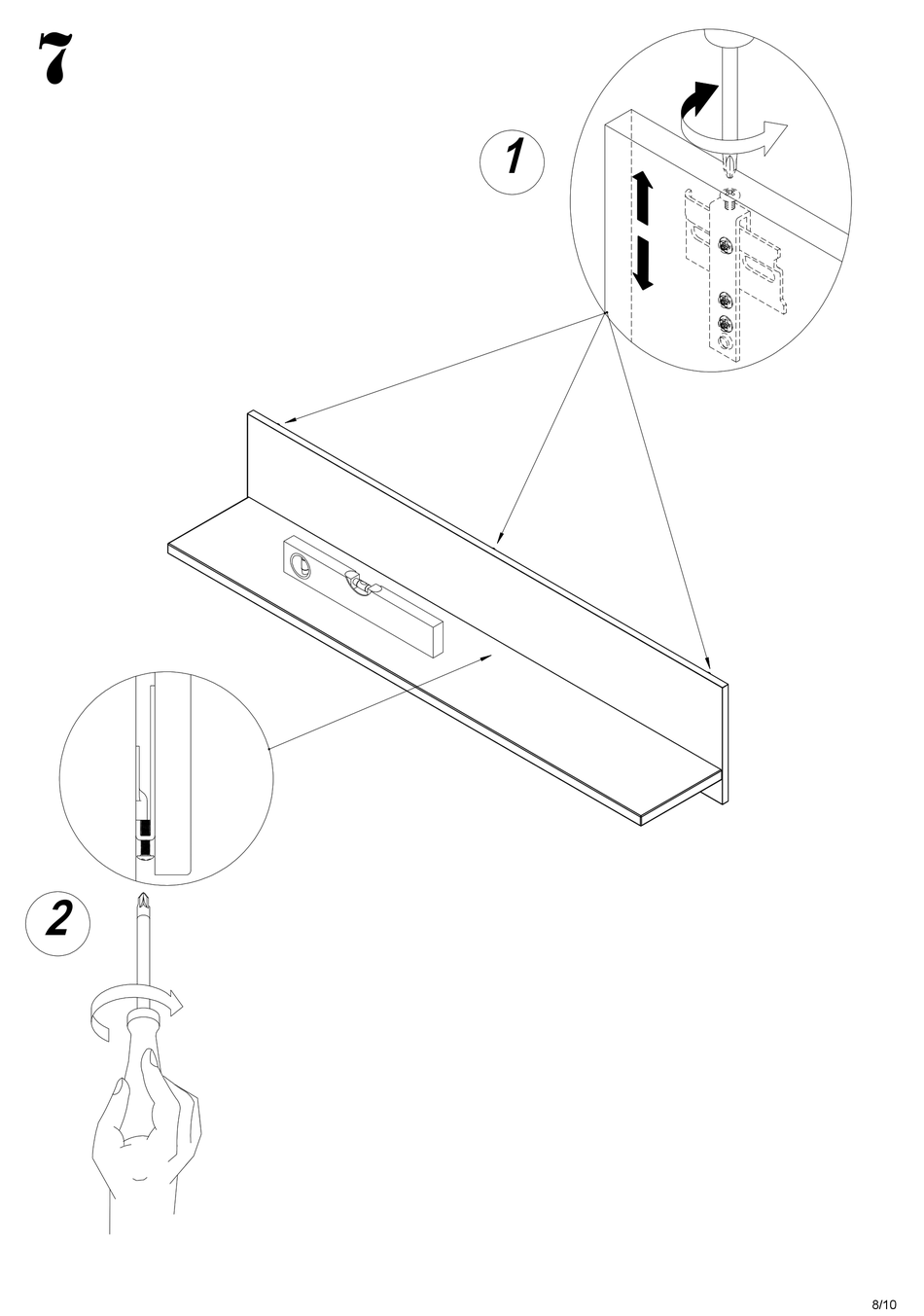 7

1

2

8/10