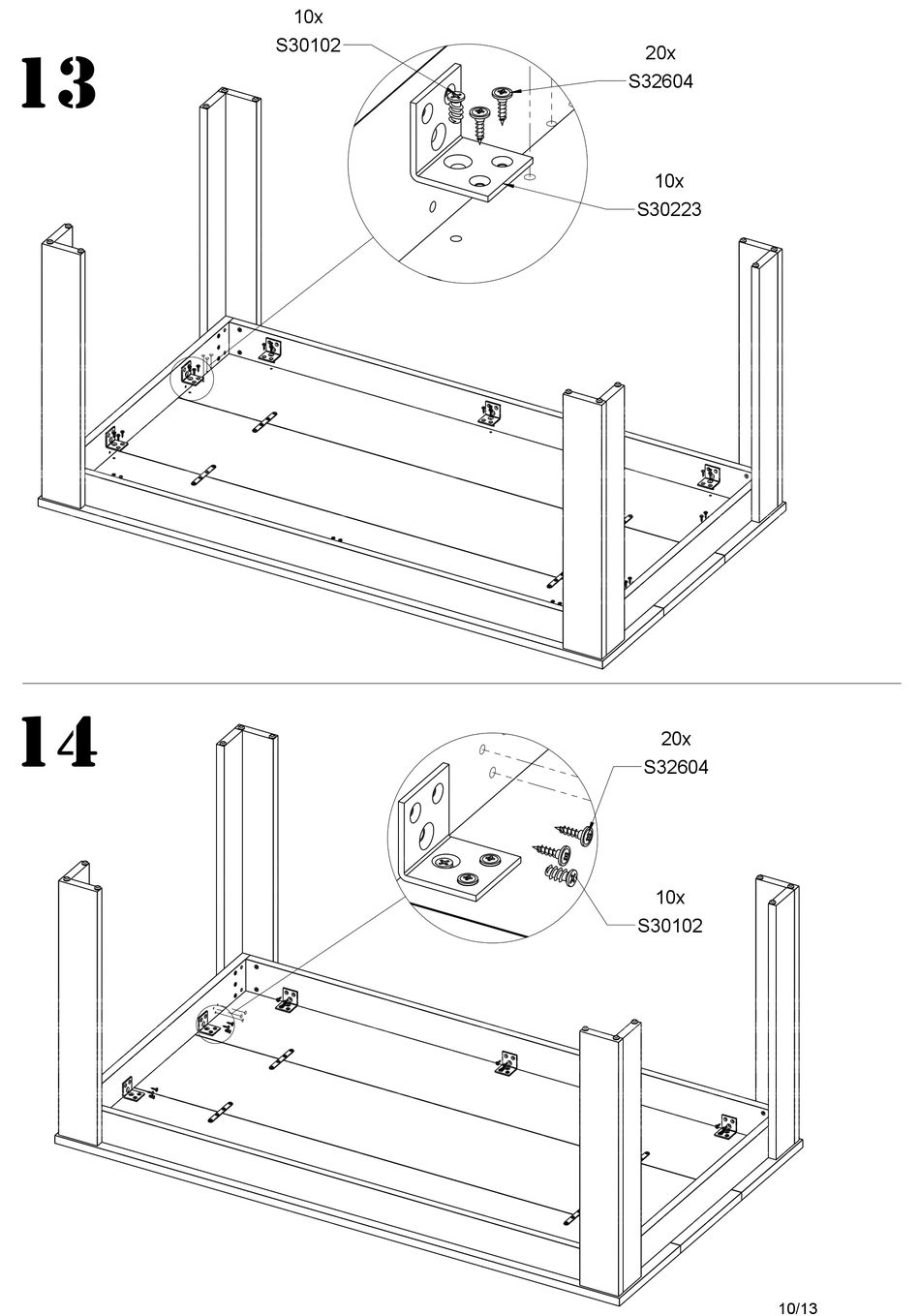 13

10x
S30102

20x
S32604

10x
S30223

14

20x
S32604

10x
S30102

10/13