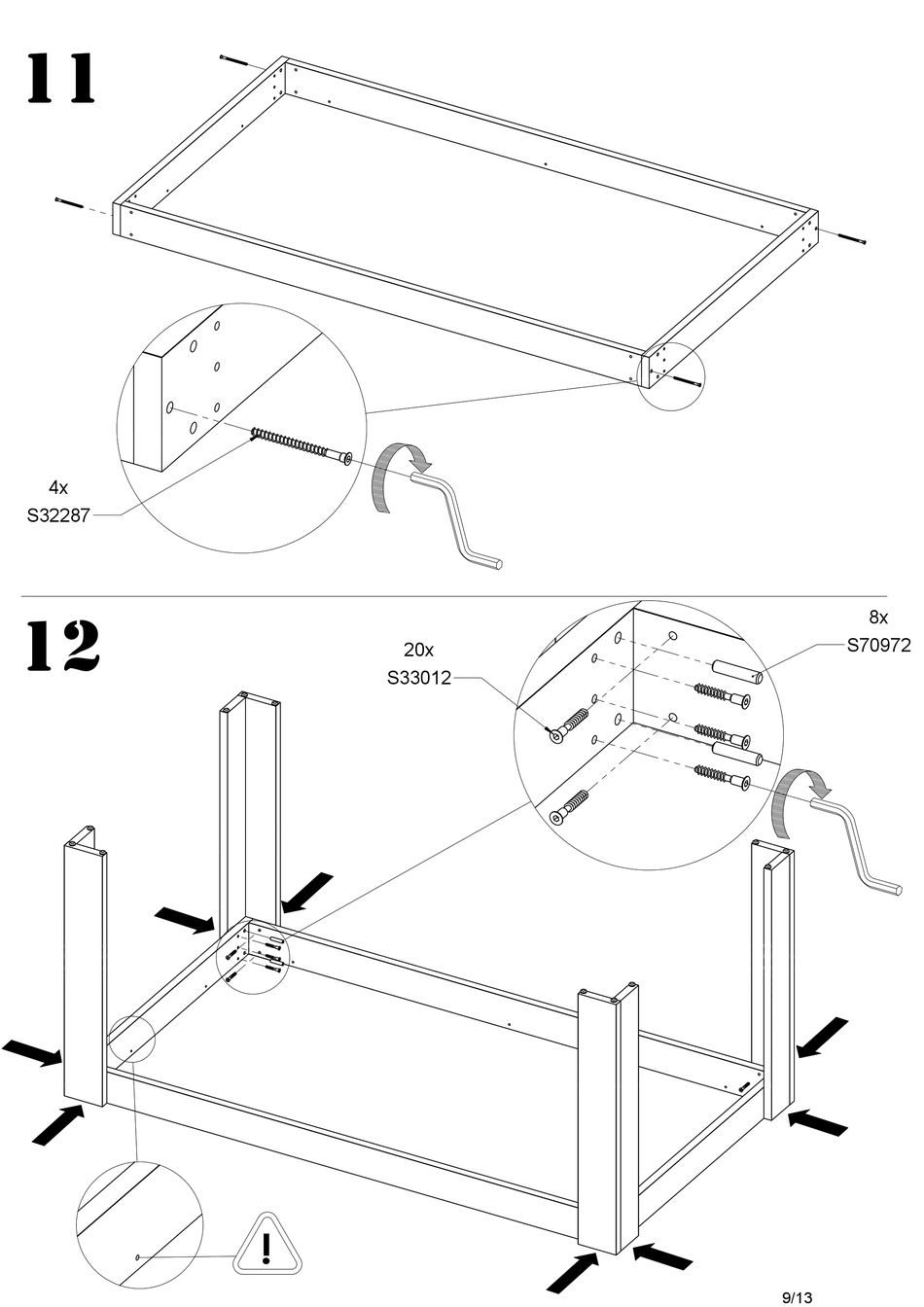 11

4x
S32287

12

20x
S33012

8x
S70972

!

9/13