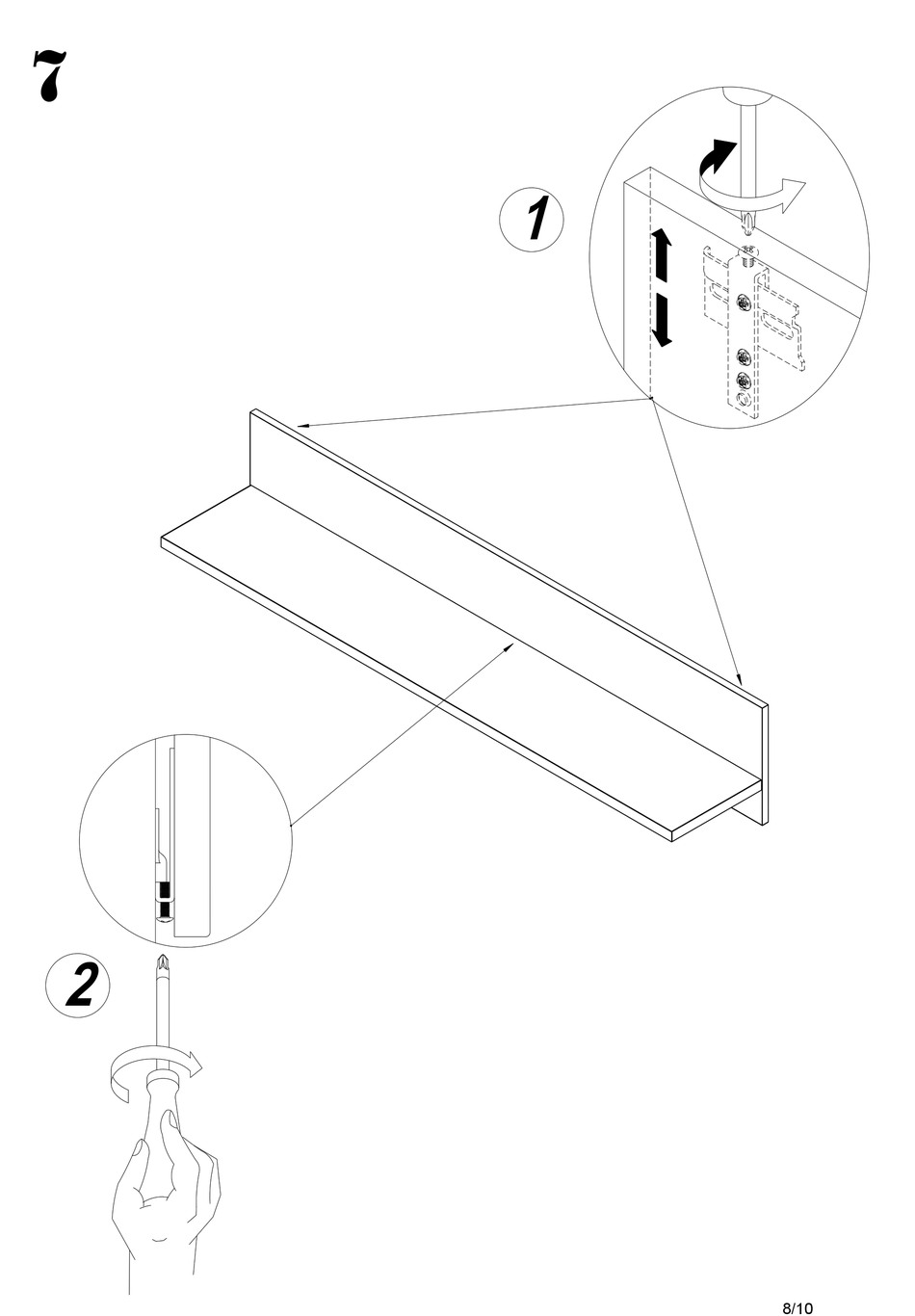 7

1

2

8/10