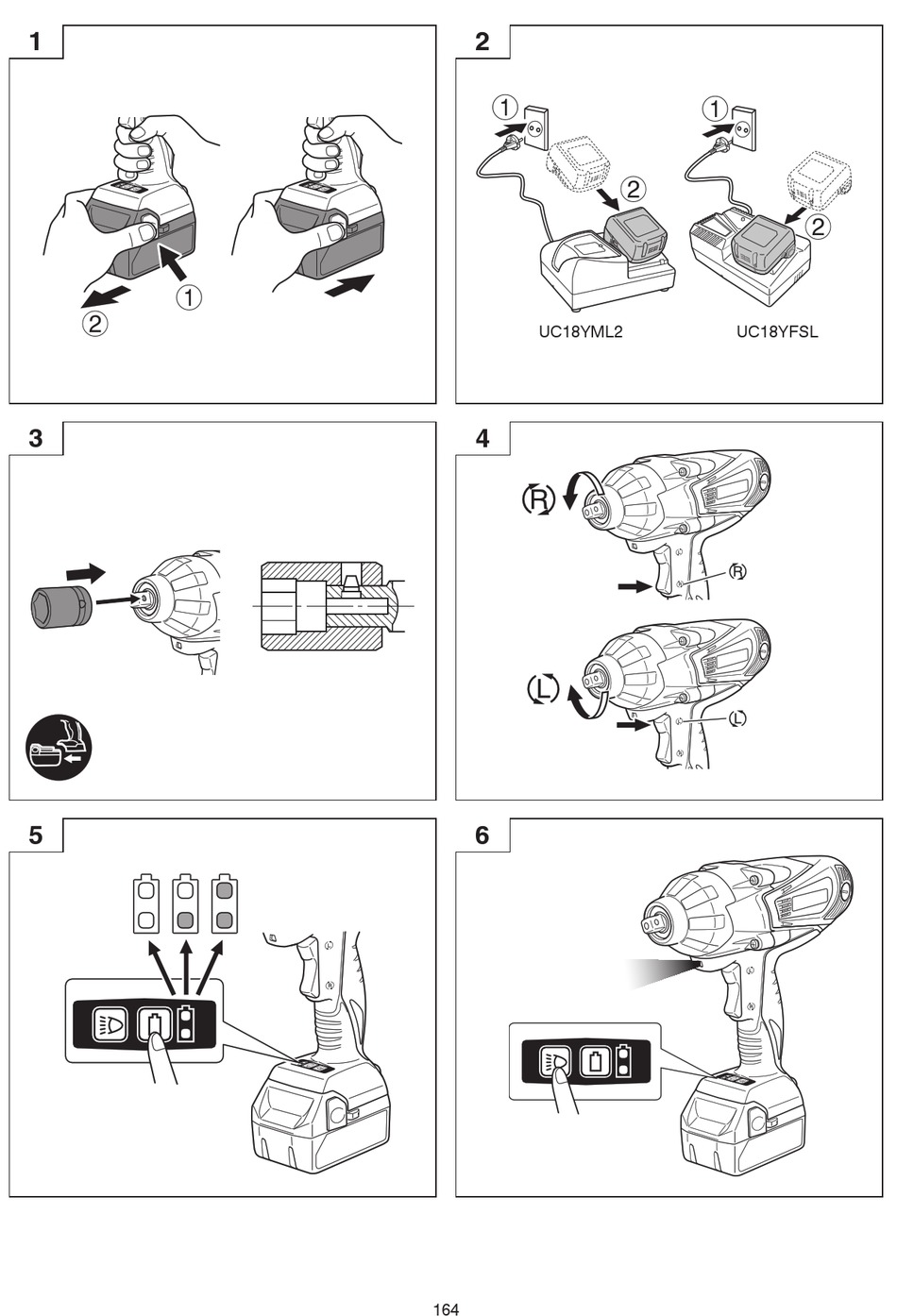 1

①

②

2

①

②

①

②

UC18YML2

UC18YFSL

3

4

Ⓡ

Ⓡ

Ⓛ

Ⓛ

5

6

164