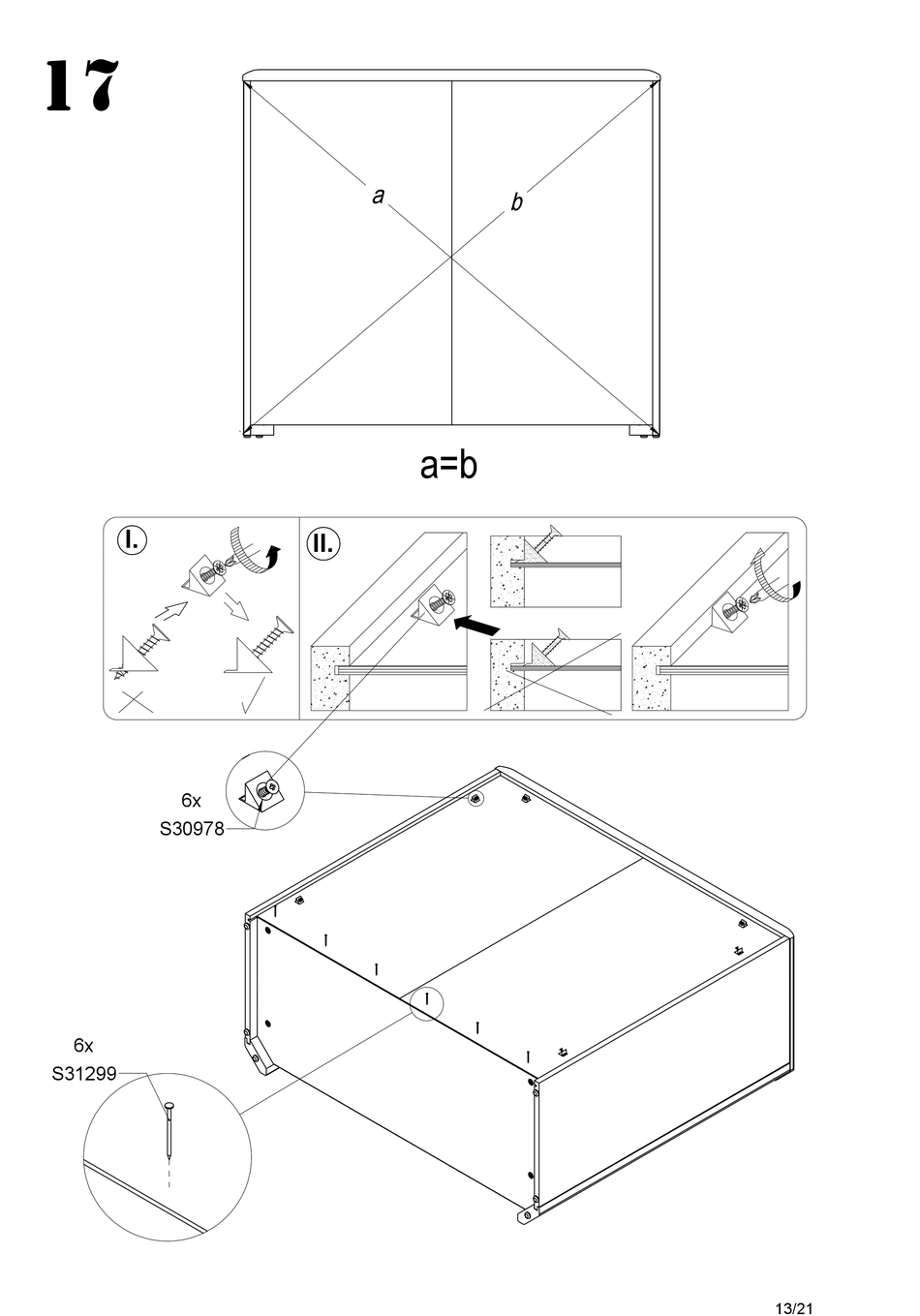 17

a

b

a=b

I.

II.

6x
S30978

6x
S31299

13/21