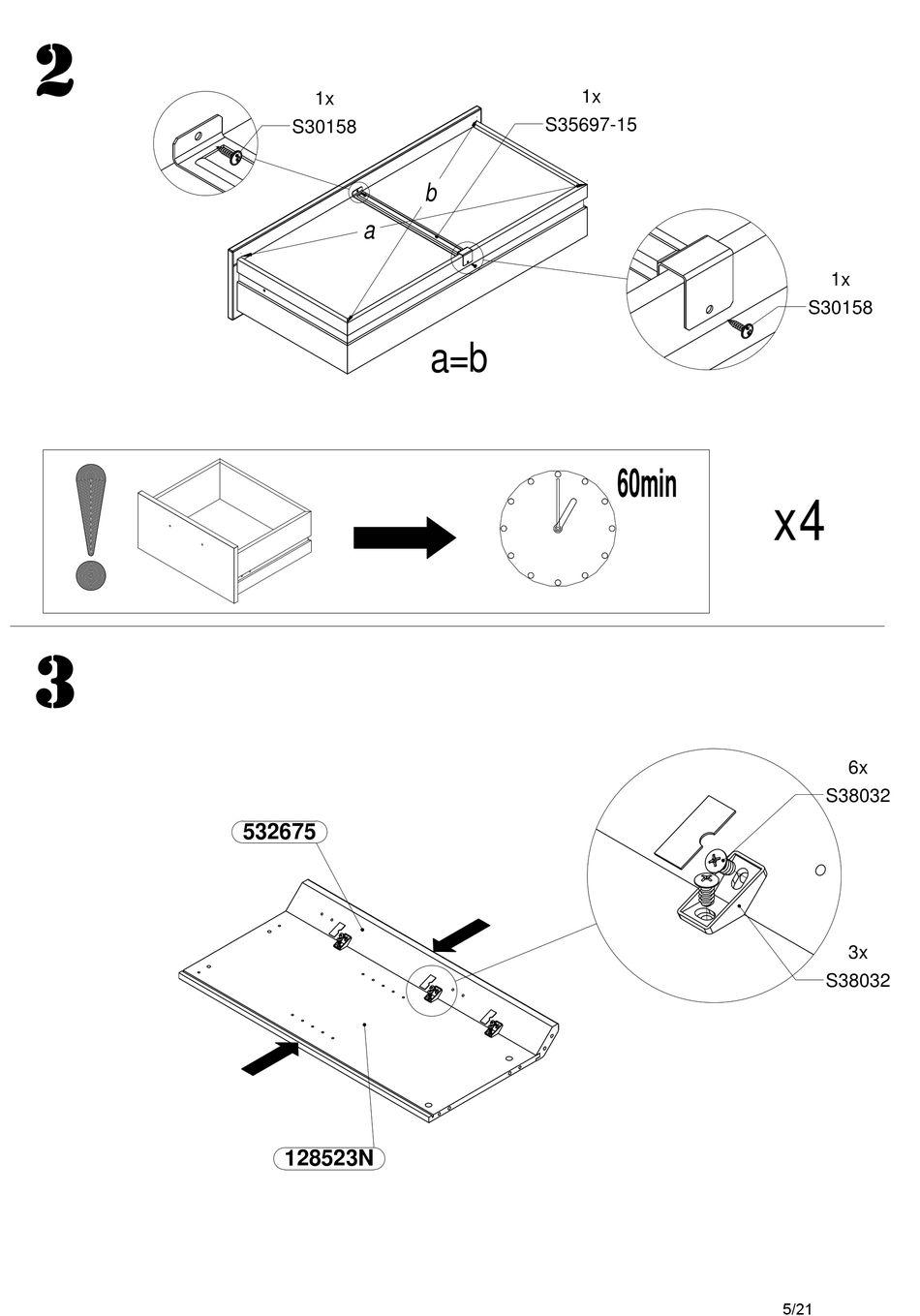 2

1x
S30158

1x
S35697-15

b

a

1x
S30158

a=b

60min

x4

3

6x
S38032

532675

3x
S38032

128523N

5/21