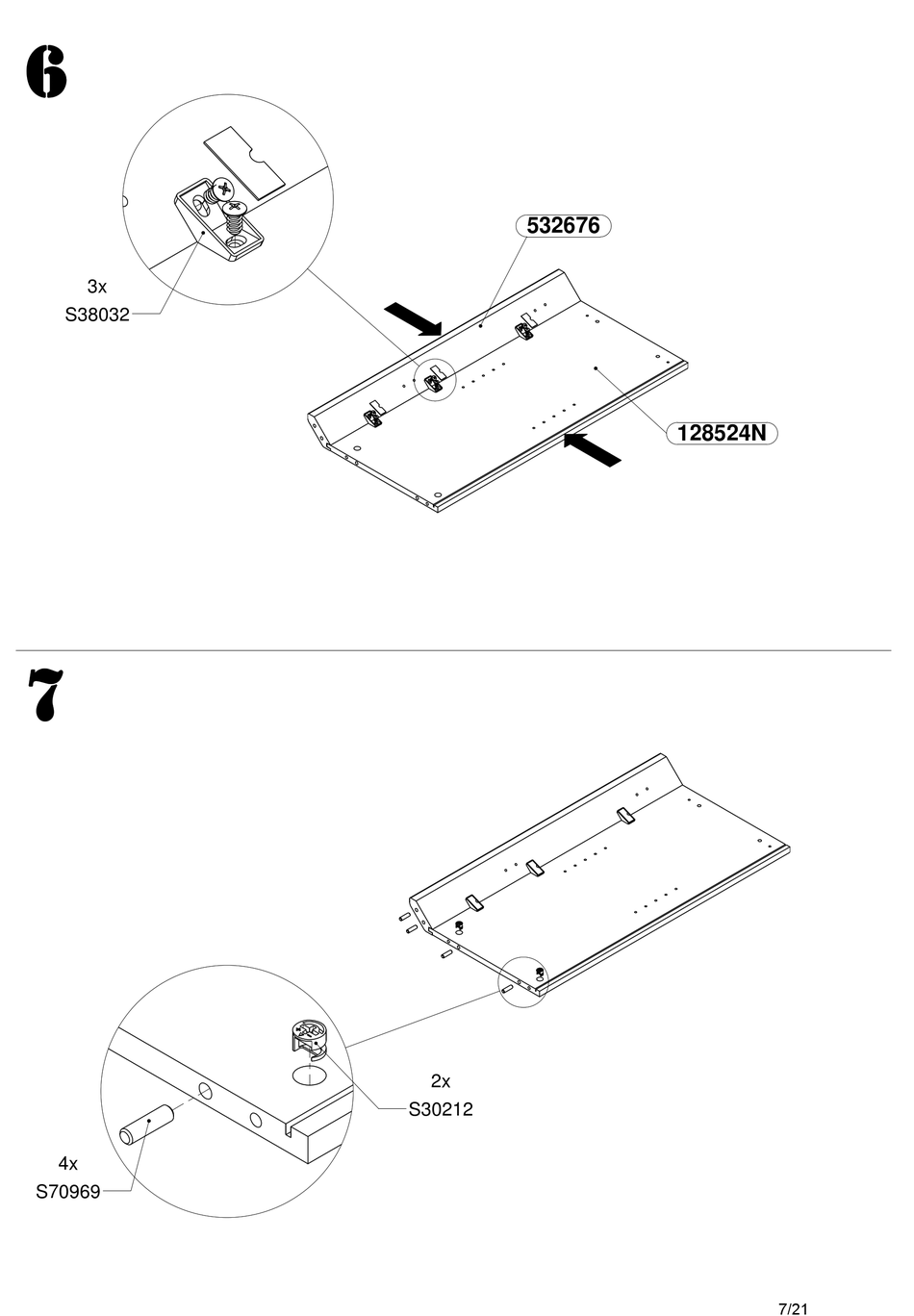 6

3x
S38032

532676

128524N

7

2x
S30212

4x
S70969

7/21