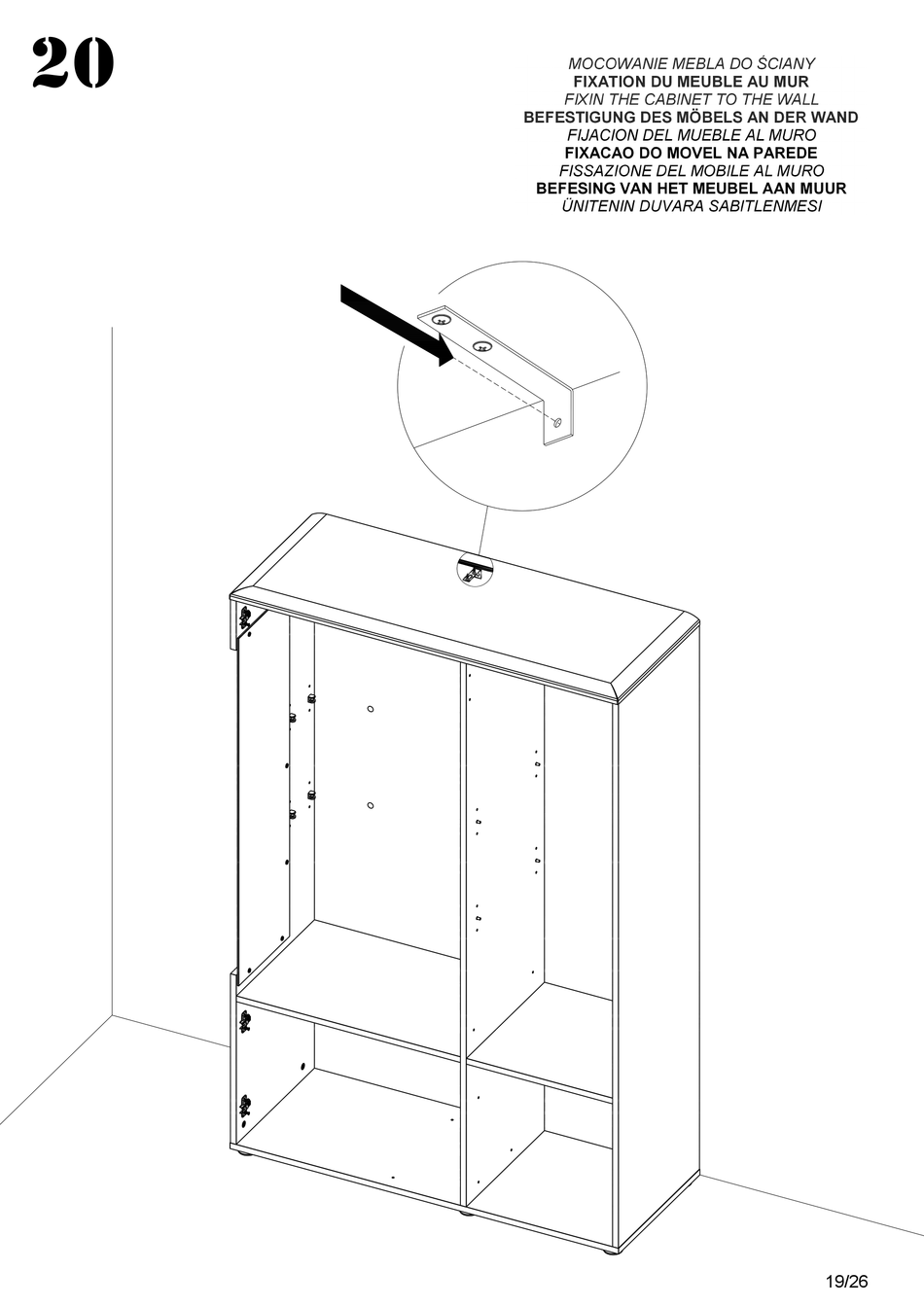 20

MOCOWANIE MEBLA DO ŚCIANY
FIXATION DU MEUBLE AU MUR
FIXIN THE CABINET TO THE WALL
BEFESTIGUNG DES MÖBELS AN DER WAND
FIJACION DEL MUEBLE AL MURO
FIXACAO DO MOVEL NA PAREDE
FISSAZIONE DEL MOBILE AL MURO
BEFESING VAN HET MEUBEL AAN MUUR
ÜNITENIN DUVARA SABITLENMESI

19/26