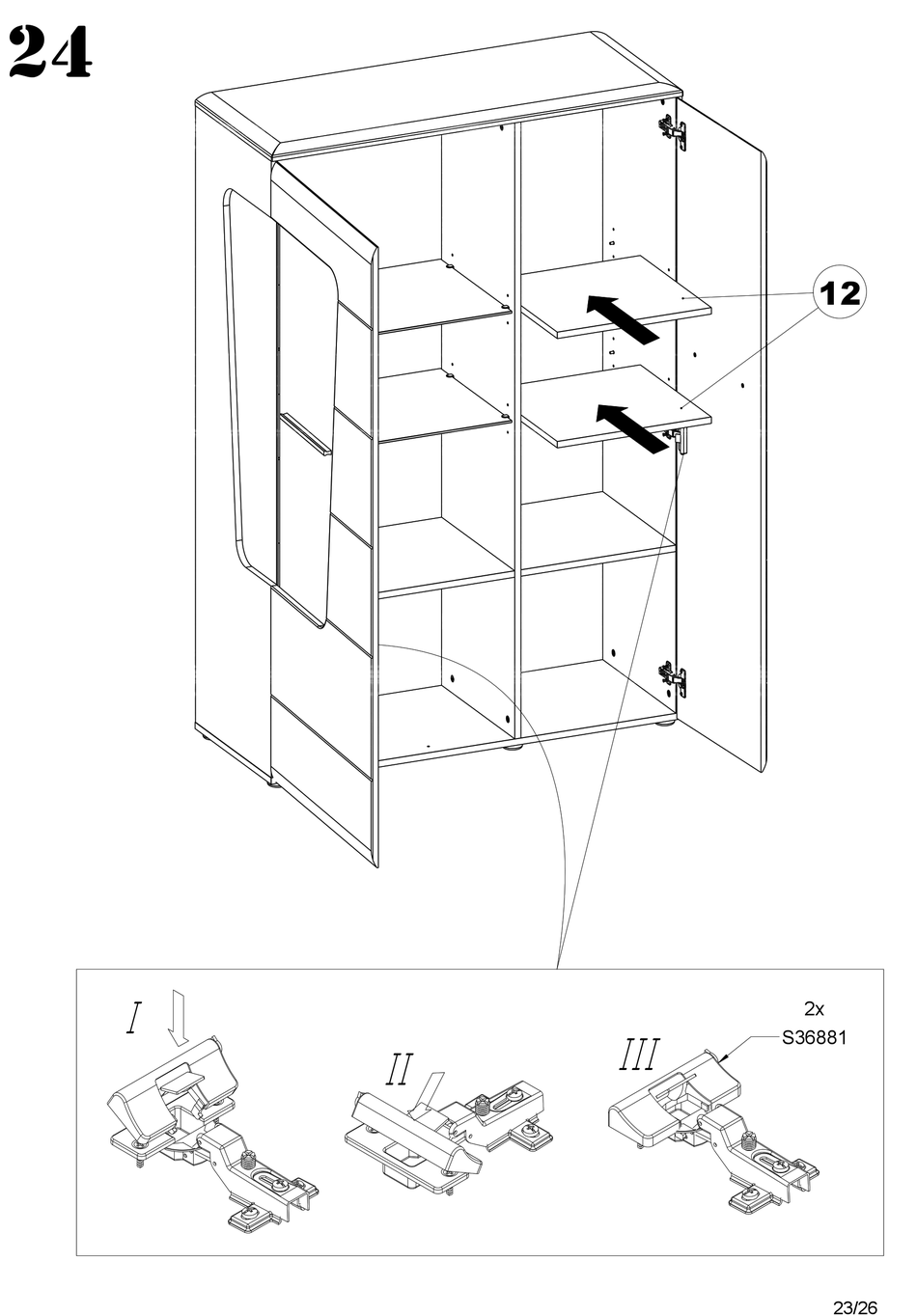 24

12

I

II

III

2x
S36881

23/26