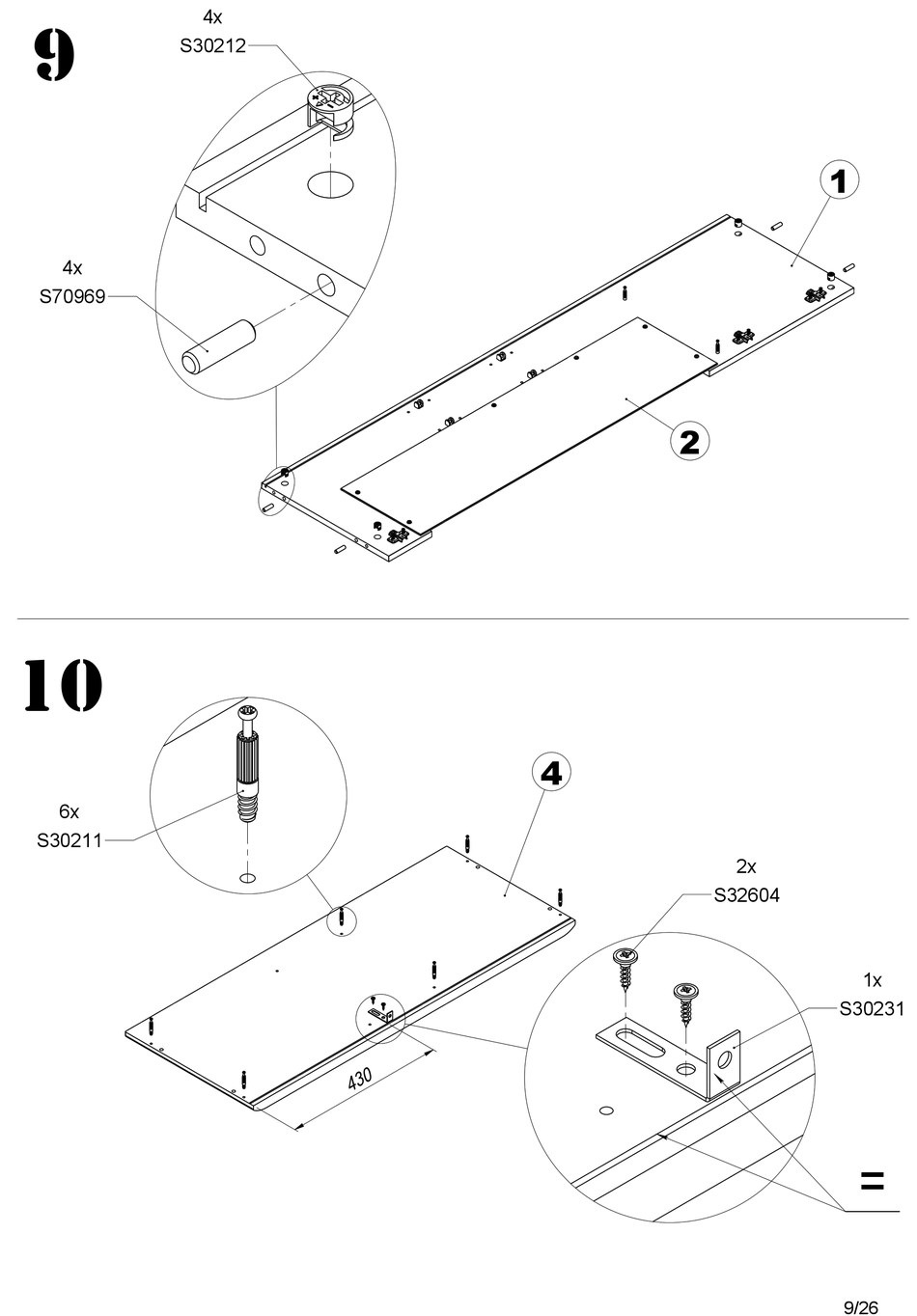 9

4x
S30212

4x
S70969

1

2

10

6x
S30211

4

2x
S32604

1x
S30231

430

=

9/26