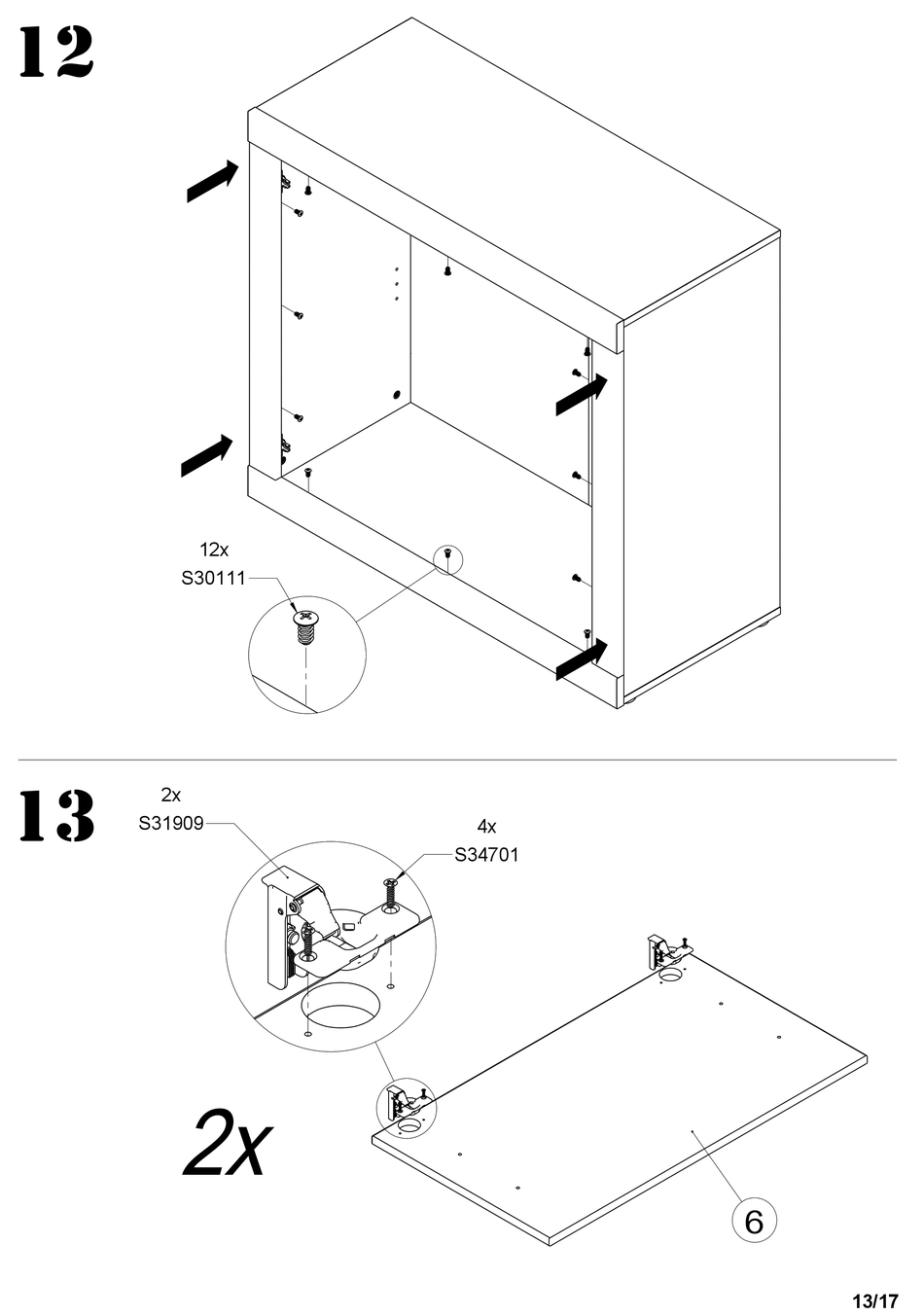 12

12x
S30111

13

2x
S31909

4x
S34701

2x

6

13/17