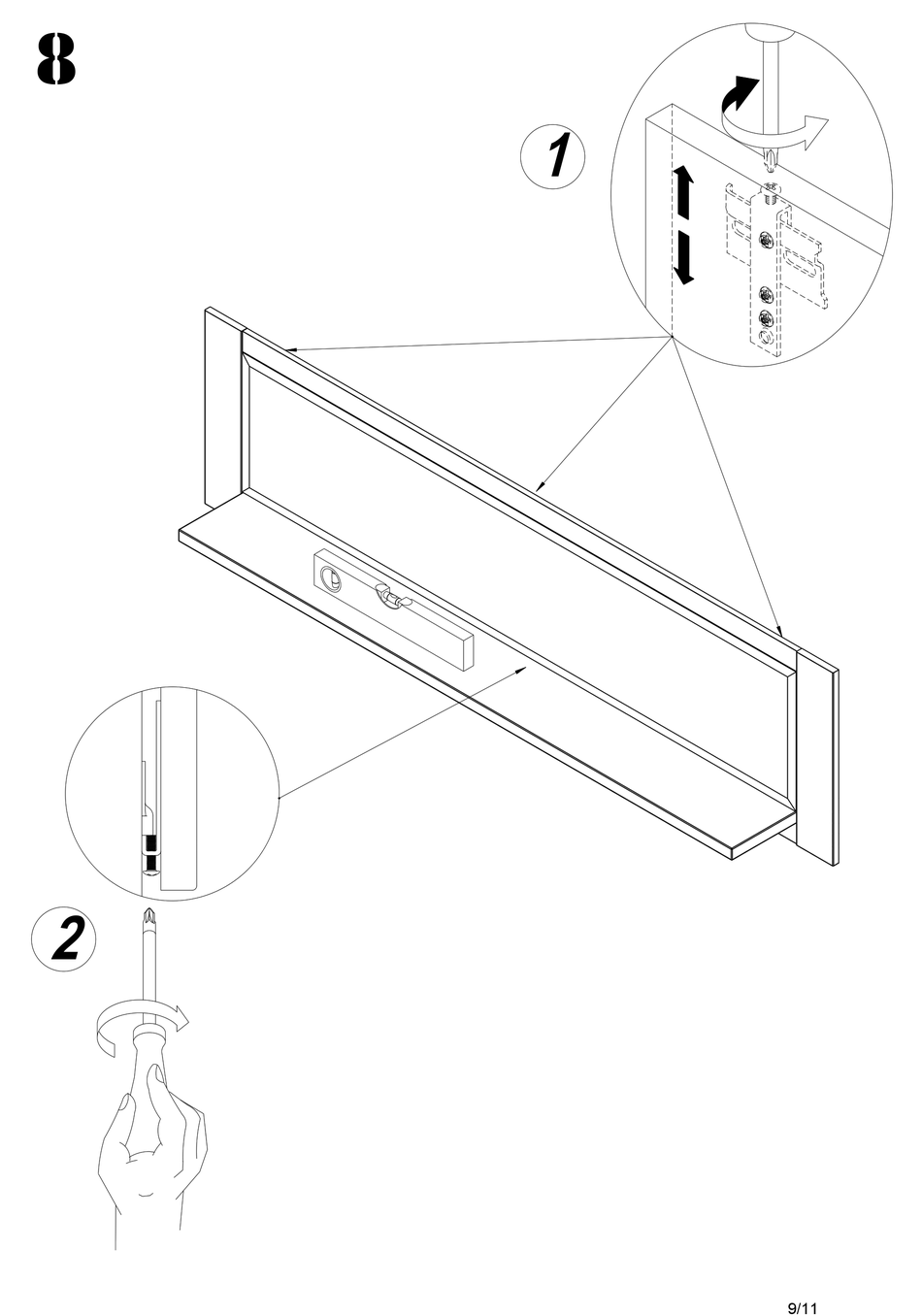 8

1

2

9/11