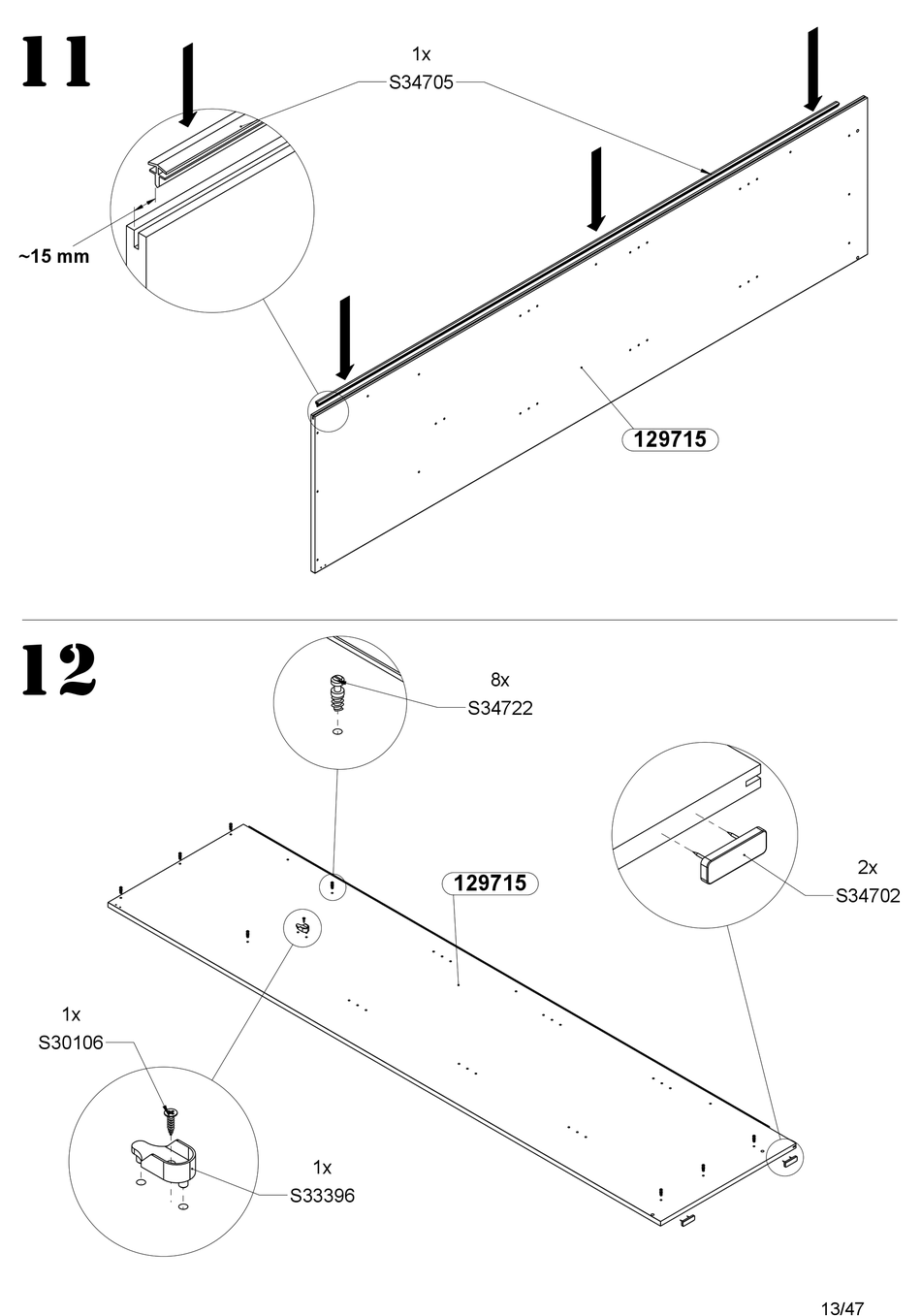 11

1x
S34705

~15 mm

129715

12

8x
S34722

129715

2x
S34702

1x
S30106

1x
S33396

13/47