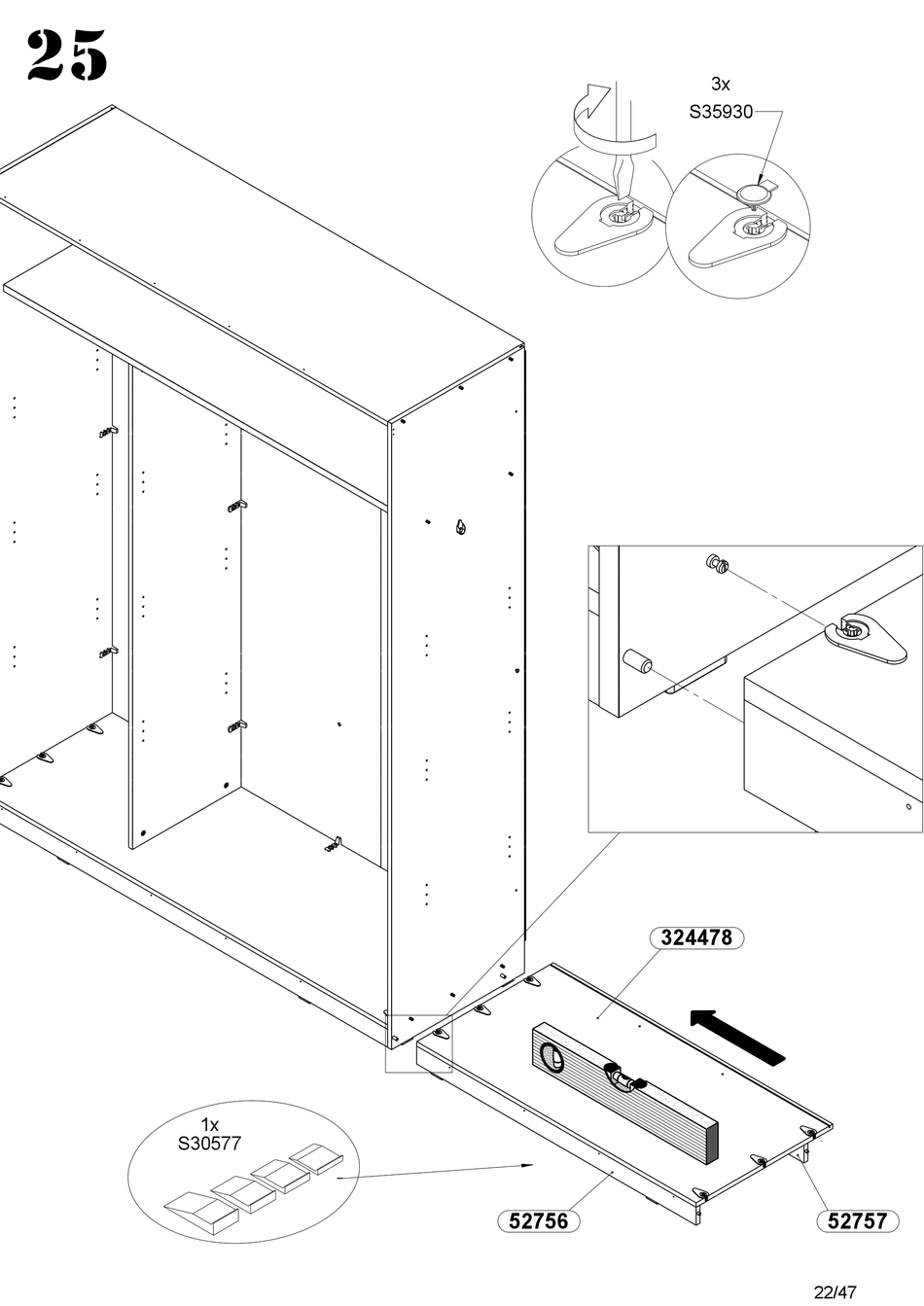 25

3x
S35930

324478

1x
S30577

52756

52757

22/47