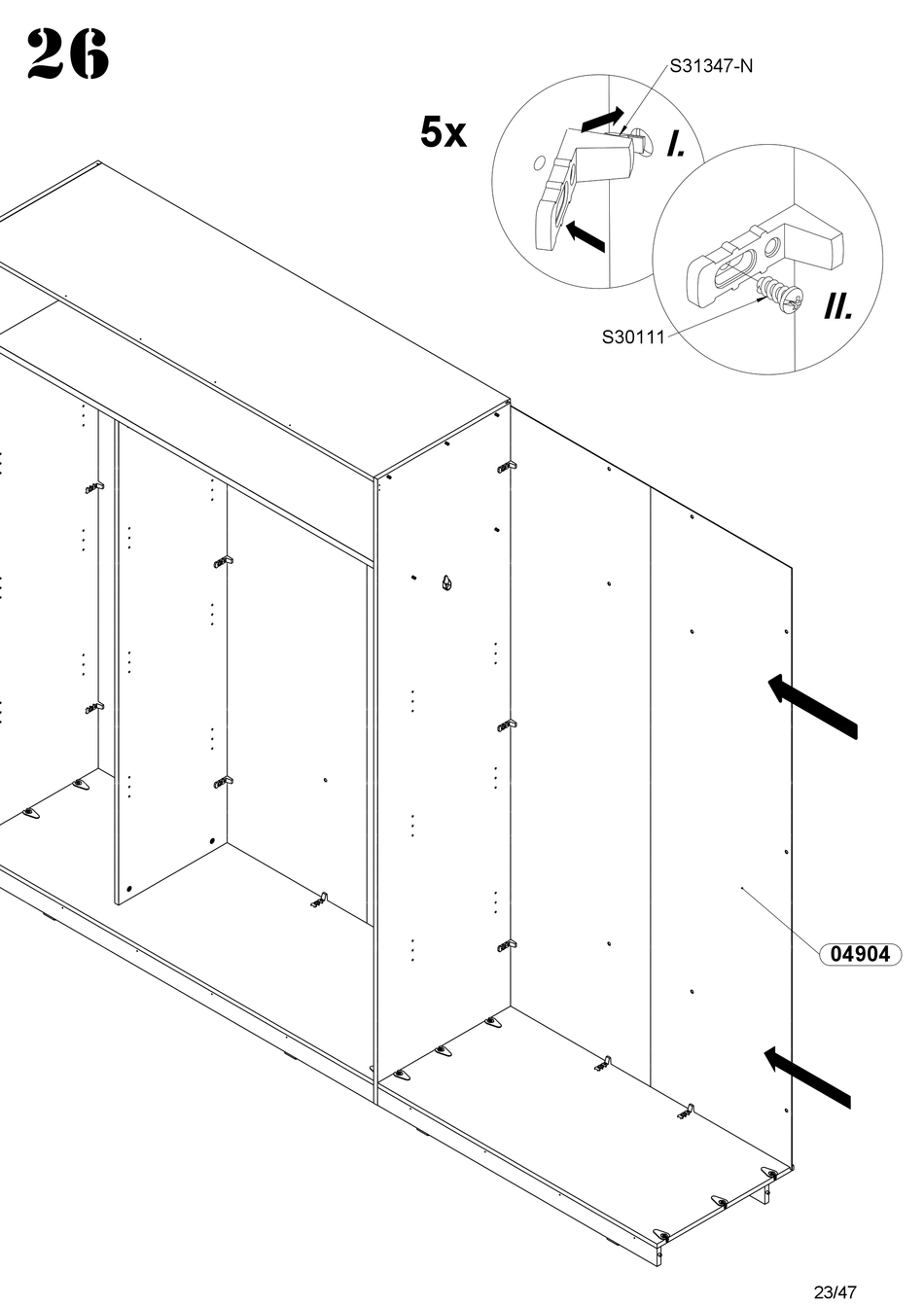 26

5x

S31347-N

I.

II.

S30111

04904

23/47