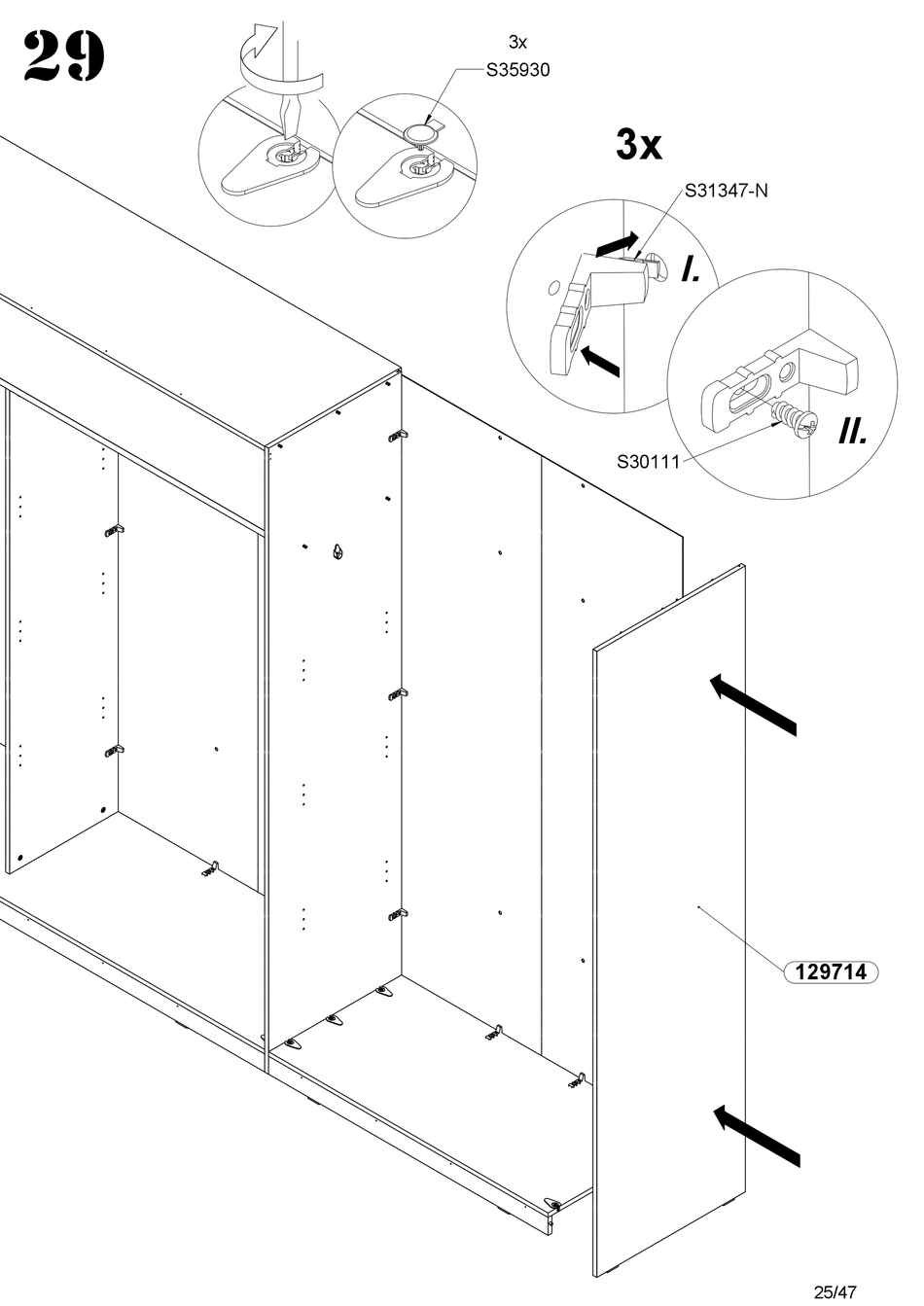 29

3x
S35930

3x

S31347-N

I.

II.

S30111

129714

25/47