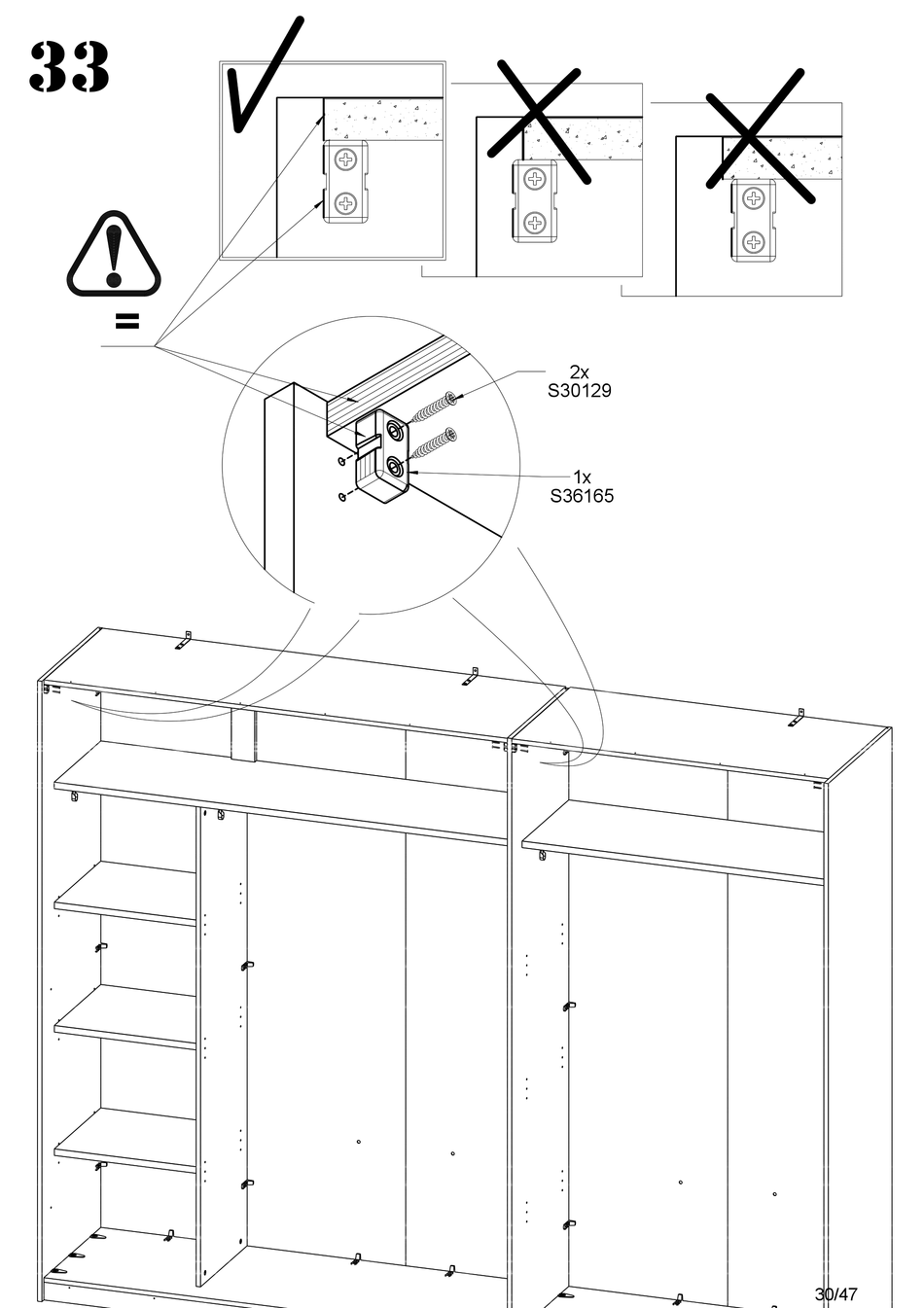 33

=

2x
S30129

1x
S36165

30/47