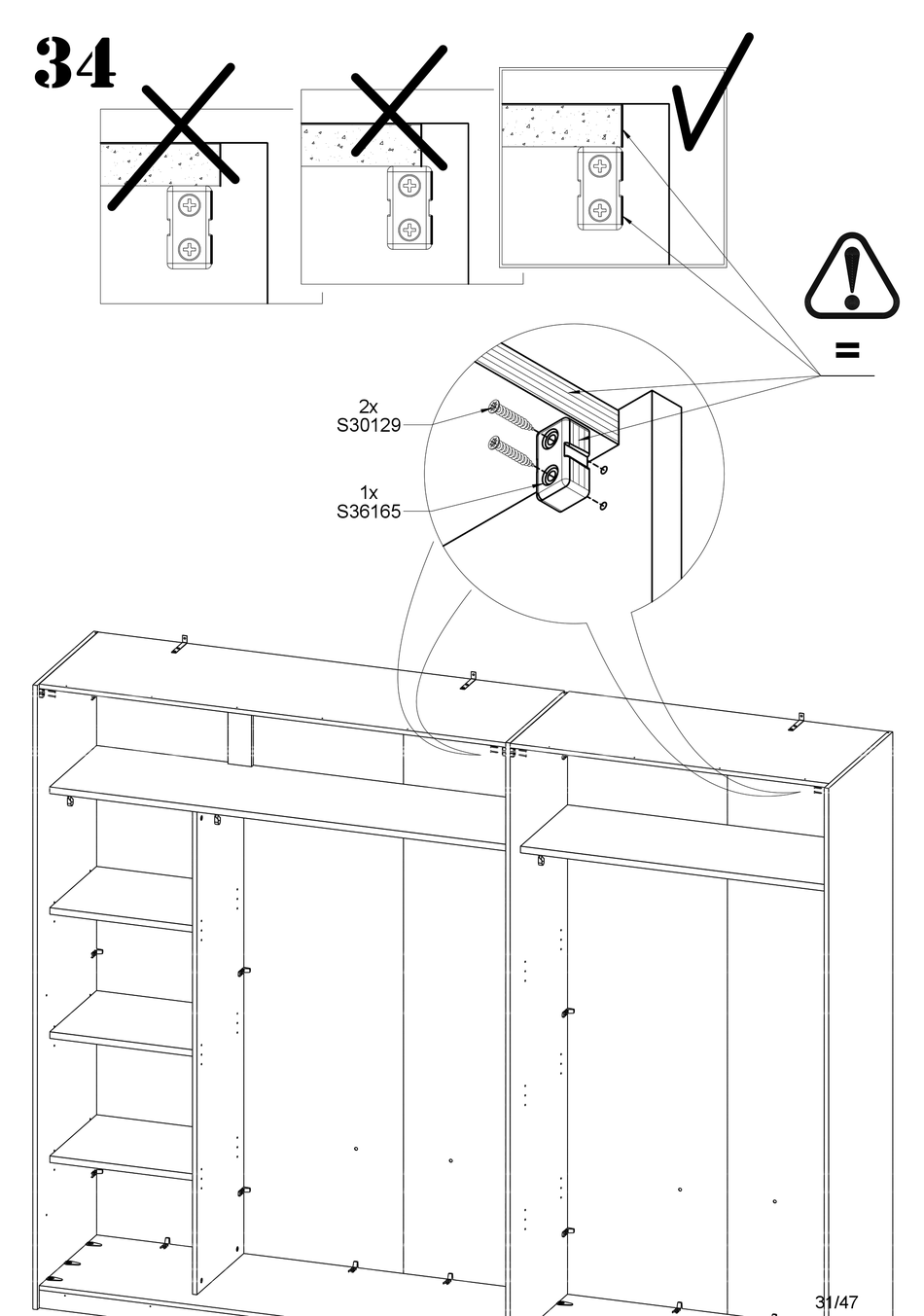 34

=

2x
S30129

1x
S36165

31/47