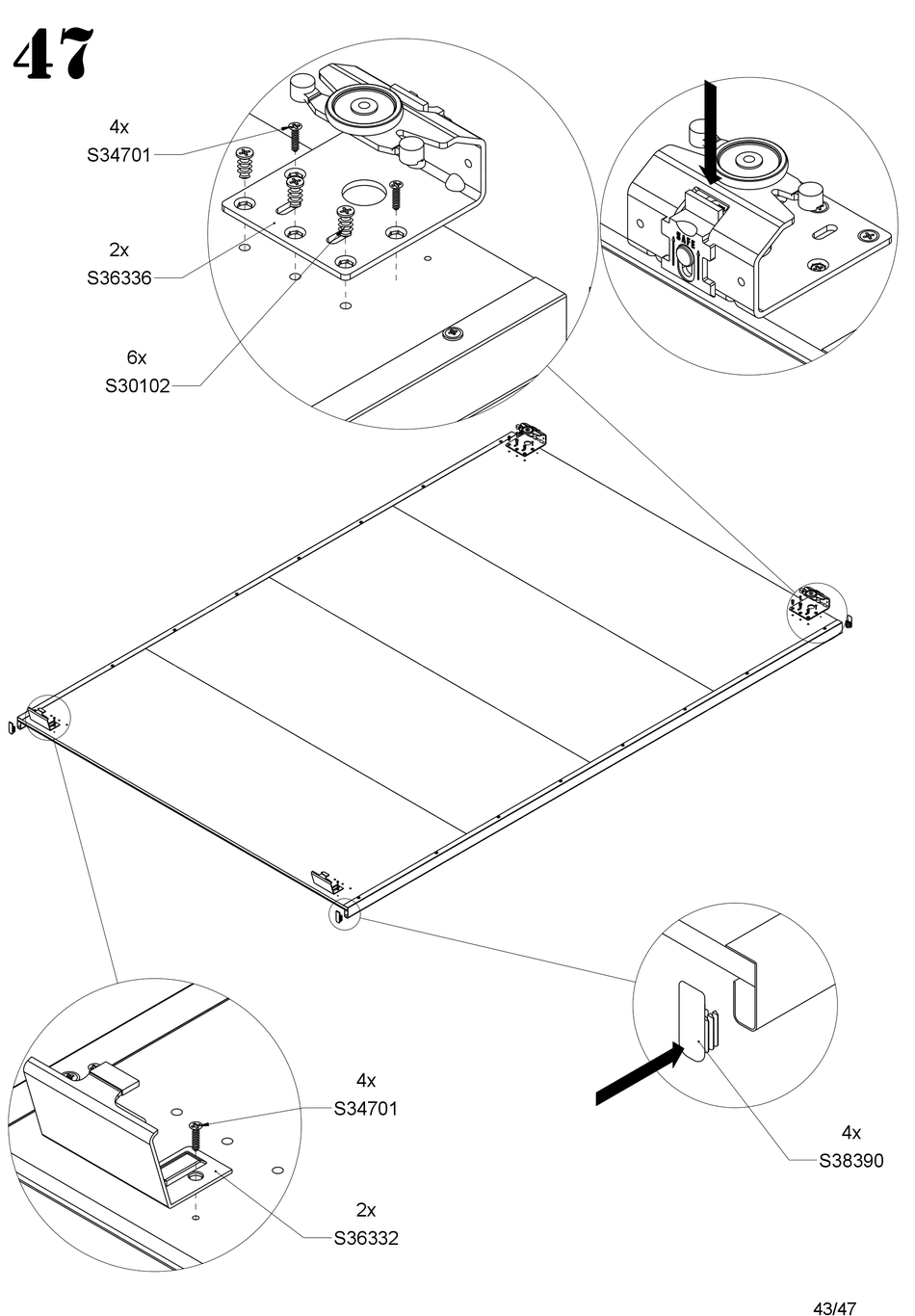 47

4x
S34701

2x
S36336

6x
S30102

SAFE

4x
S34701

2x
S36332

4x
S38390

43/47