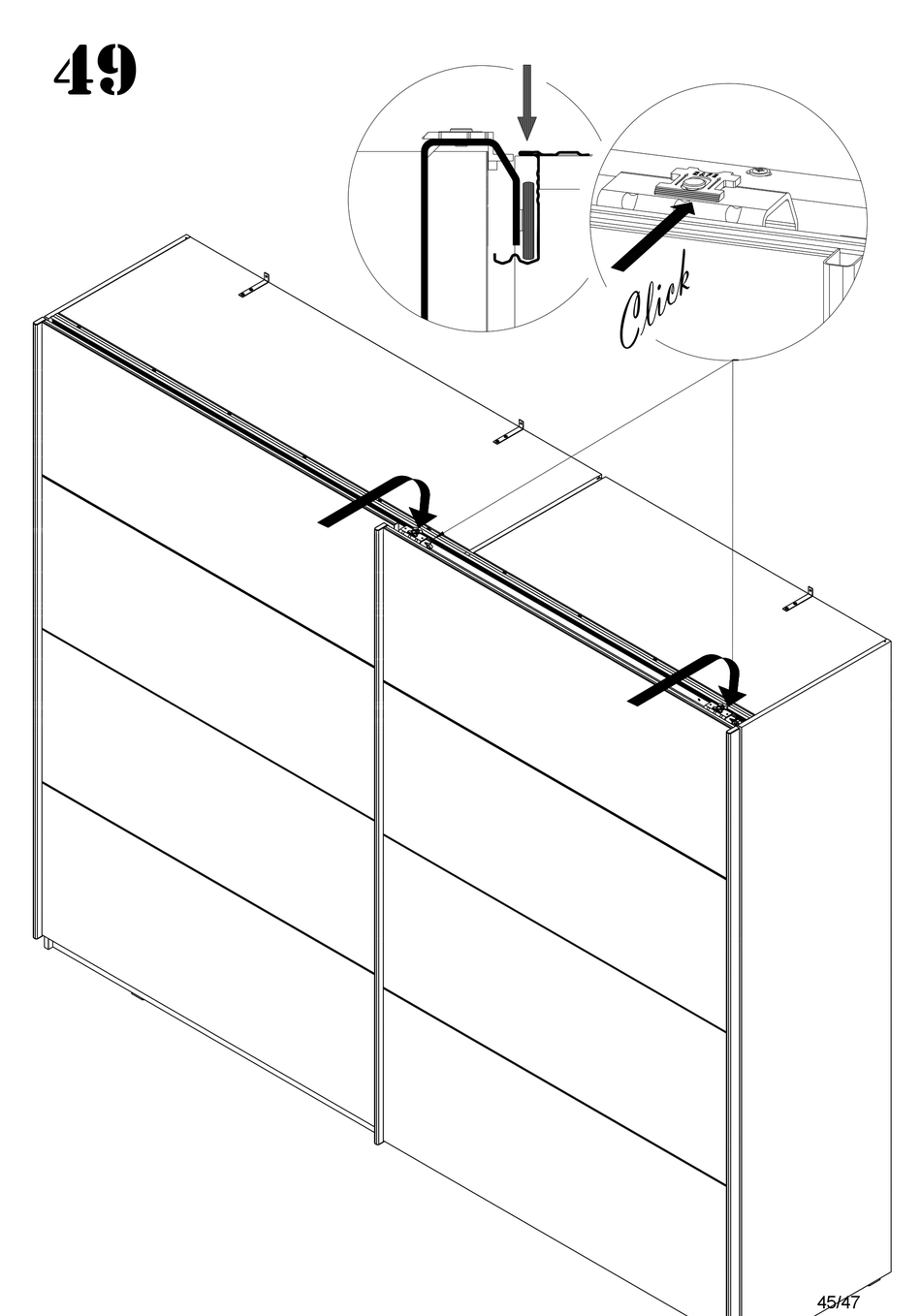 49

Click

45/47