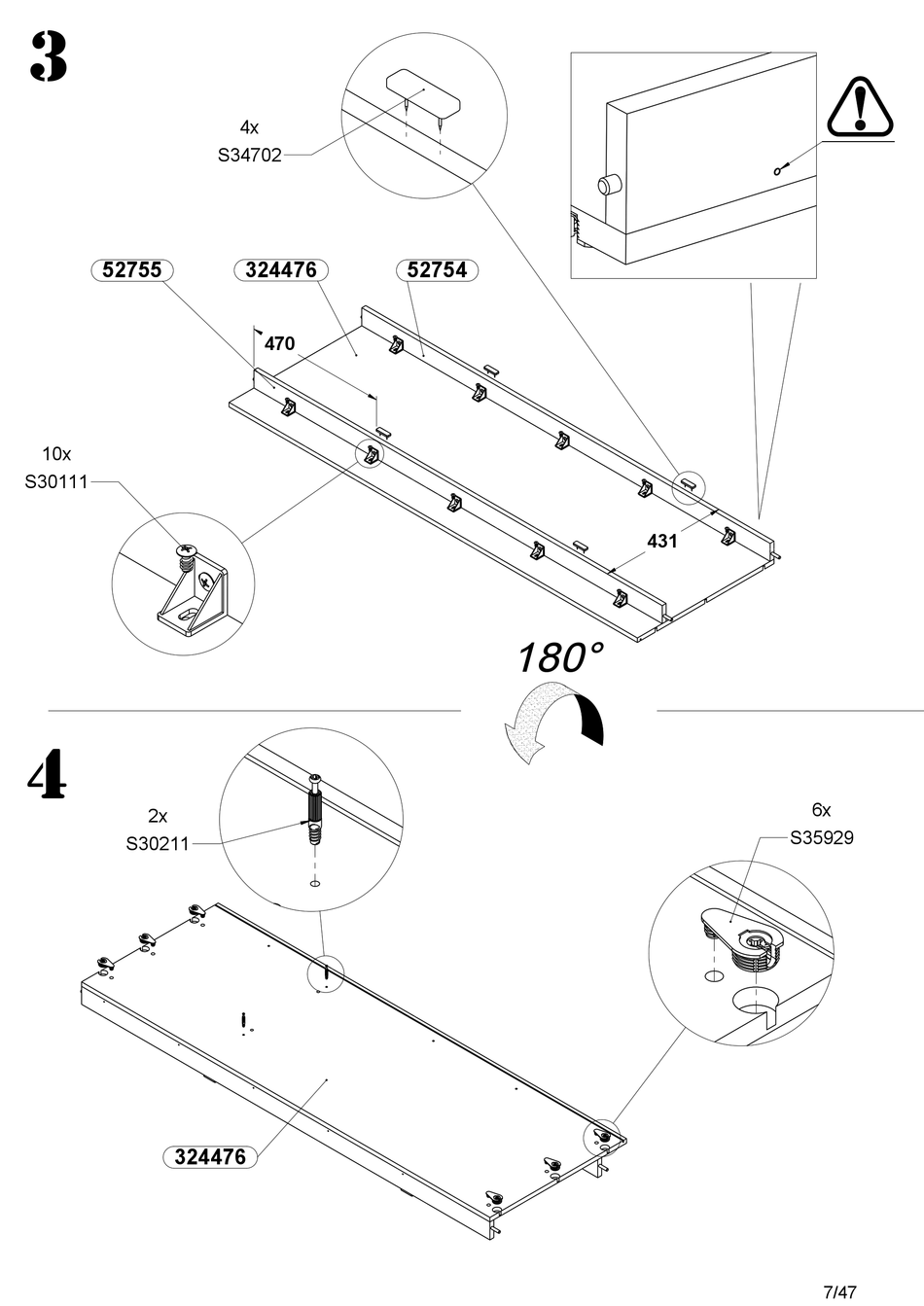 3

4x
S34702

52755
324476
52754

470

10x
S30111

431

180°

4

2x
S30211

6x
S35929

324476

7/47