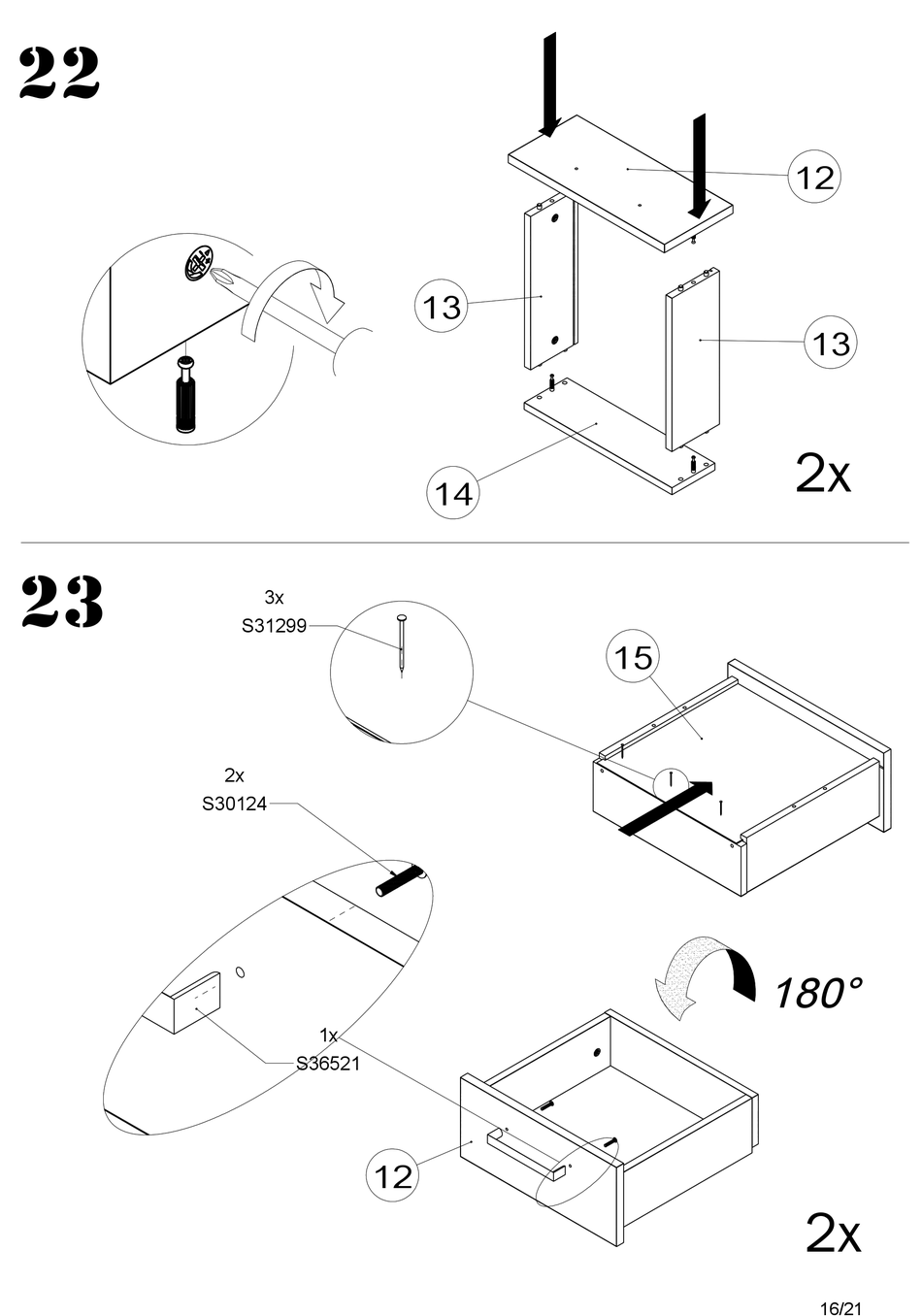 22

12

13

13

14

2x

23

3x
S31299

15

2x
S30124

180°

1x
S36521

12

2x

16/21