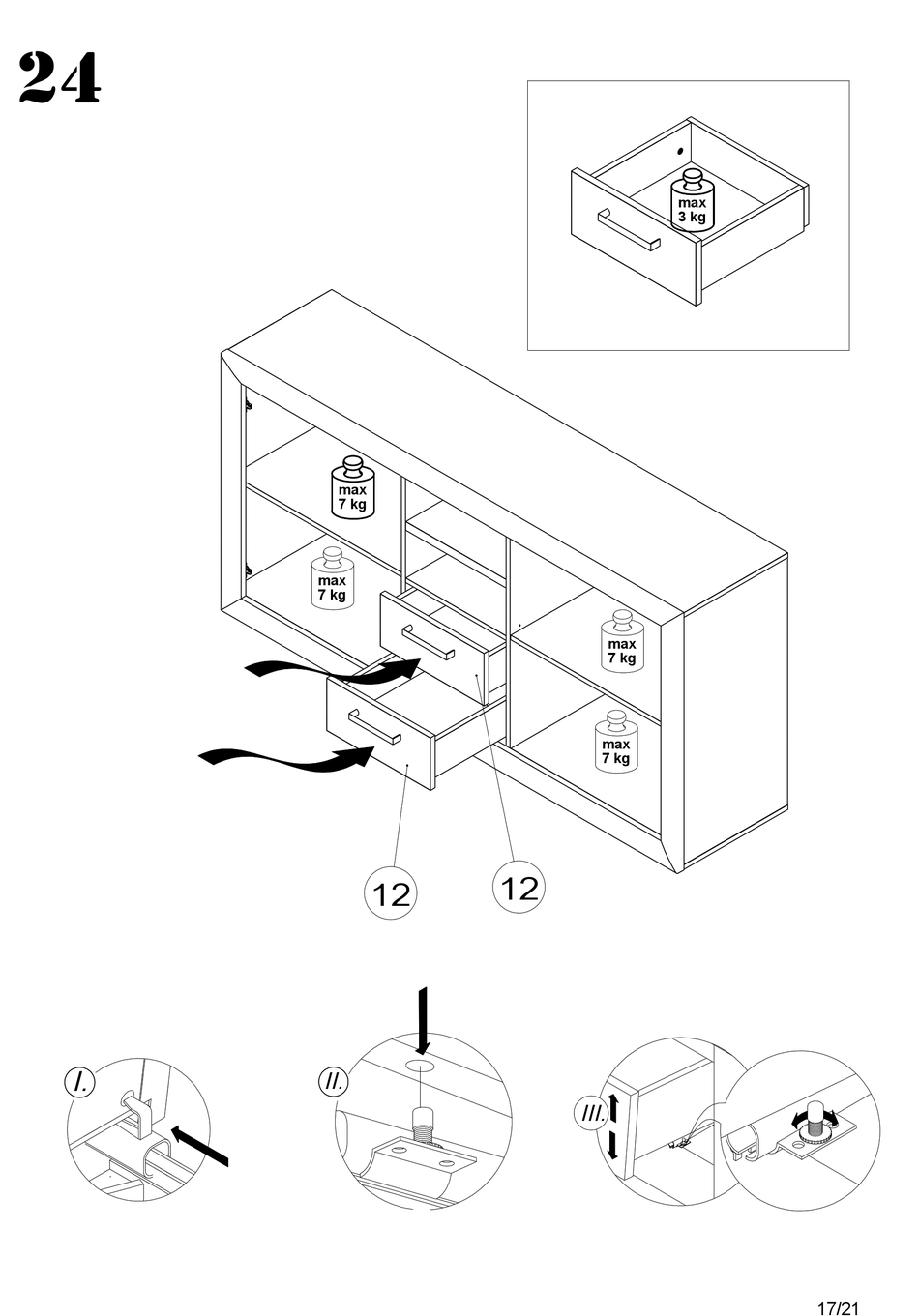 24

max
3 kg

max
7 kg

max
7 kg

max
7 kg

max
7 kg

12

12

I.

II.

III.

17/21