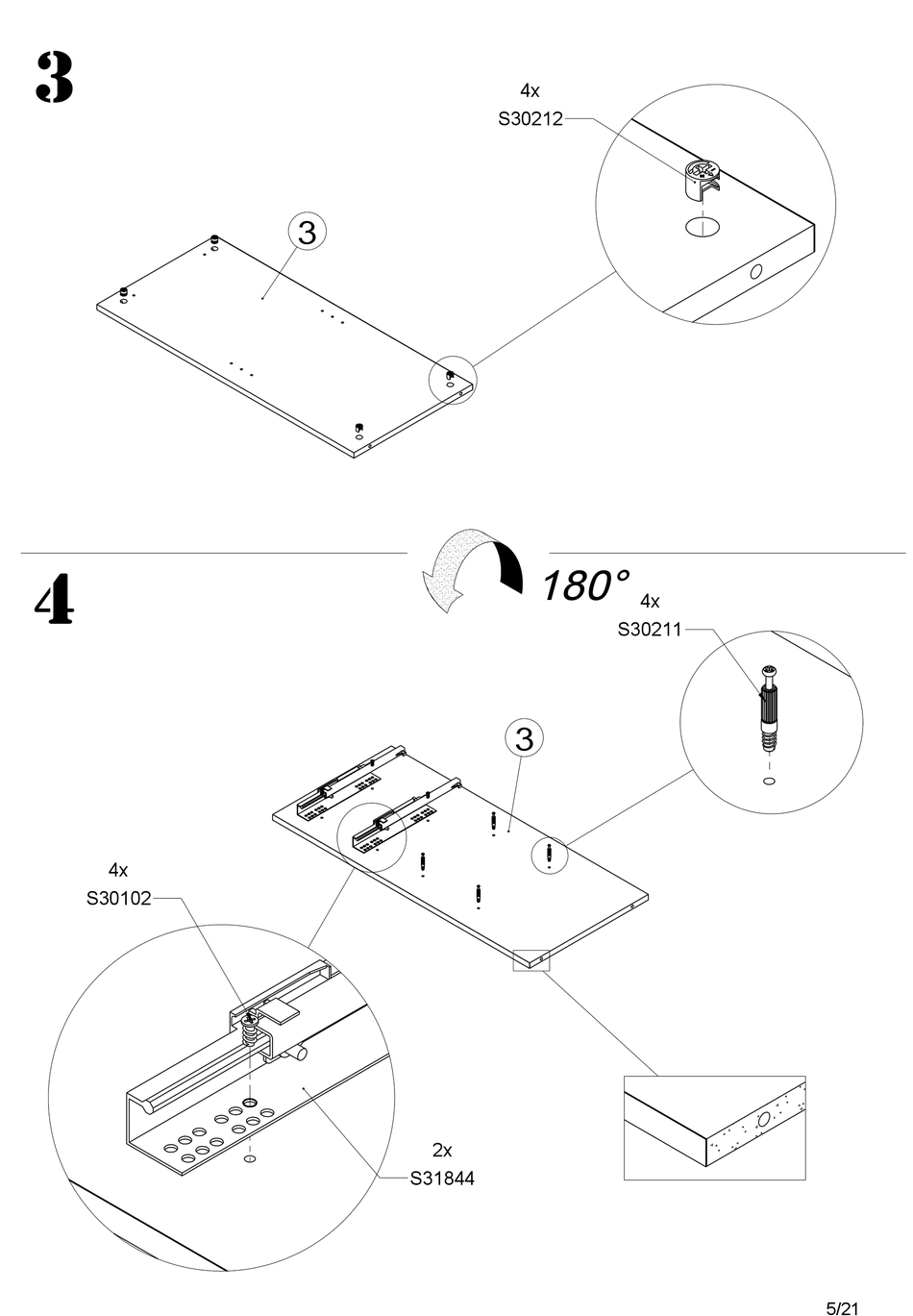 3

4x
S30212

3

4

180°

4x
S30211

3

4x
S30102

2x
S31844

5/21