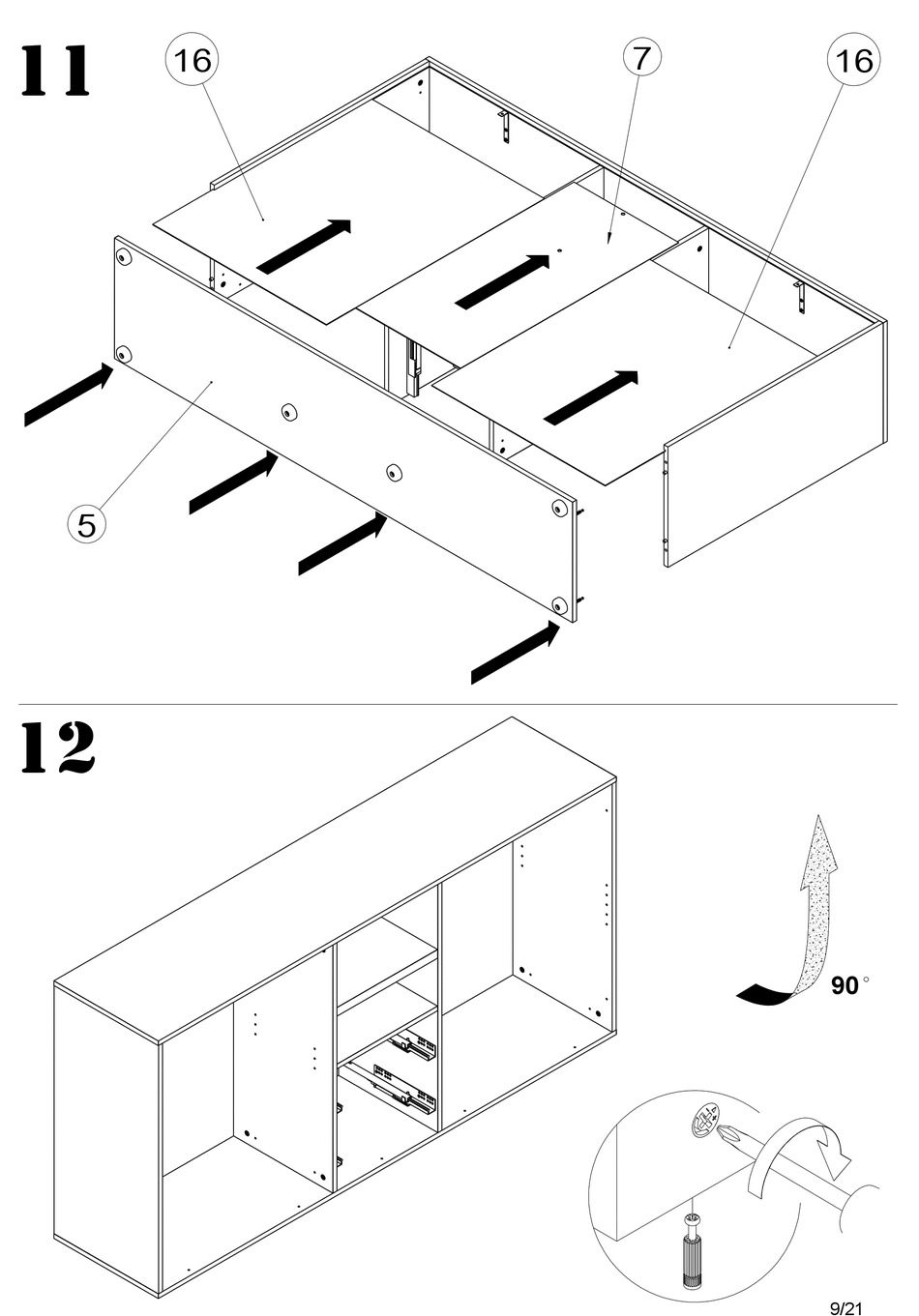 11

16

7

16

5

12

90°

9/21