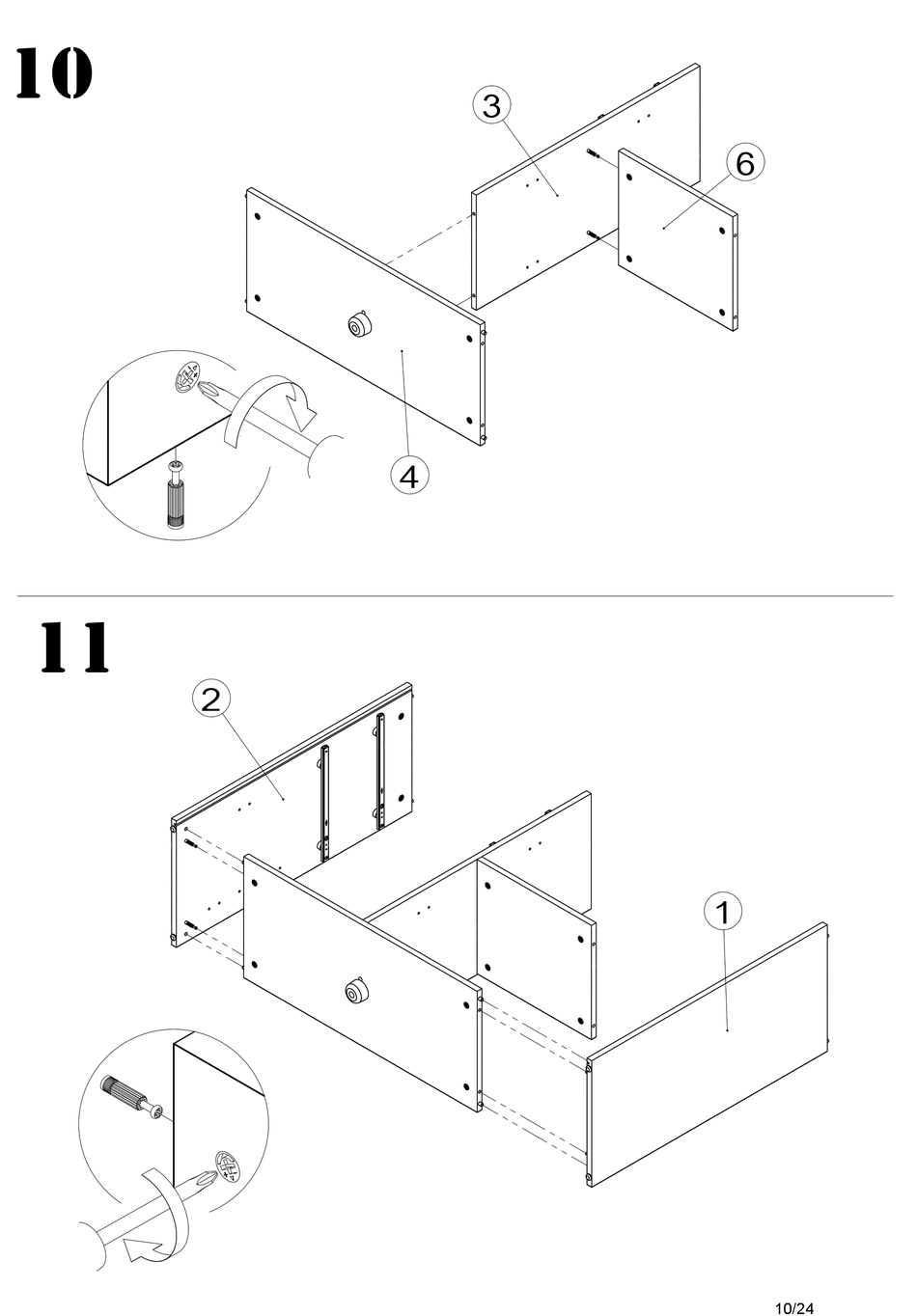 10

3

6

4

11

2

1

10/24