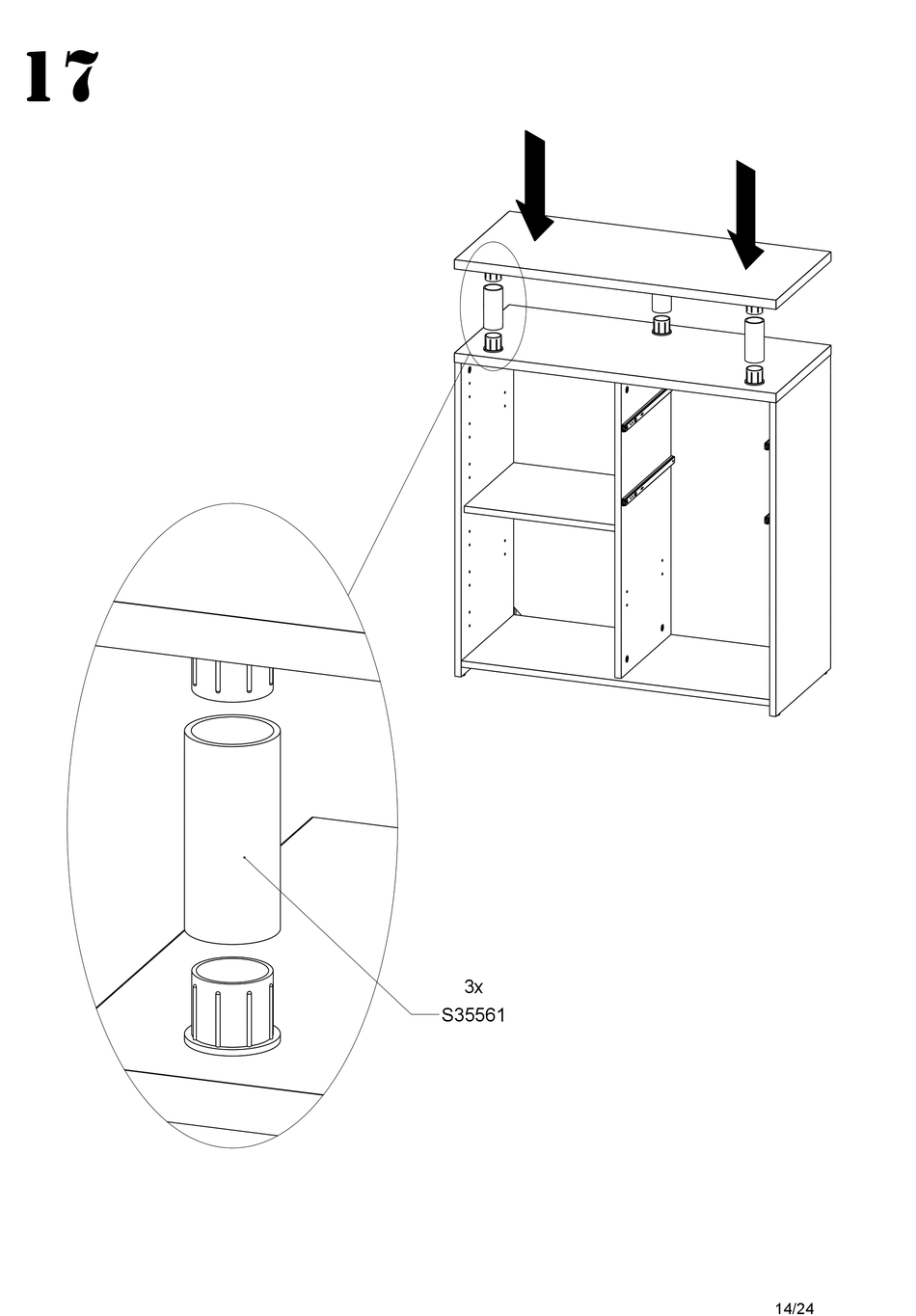 17

3x
S35561

14/24